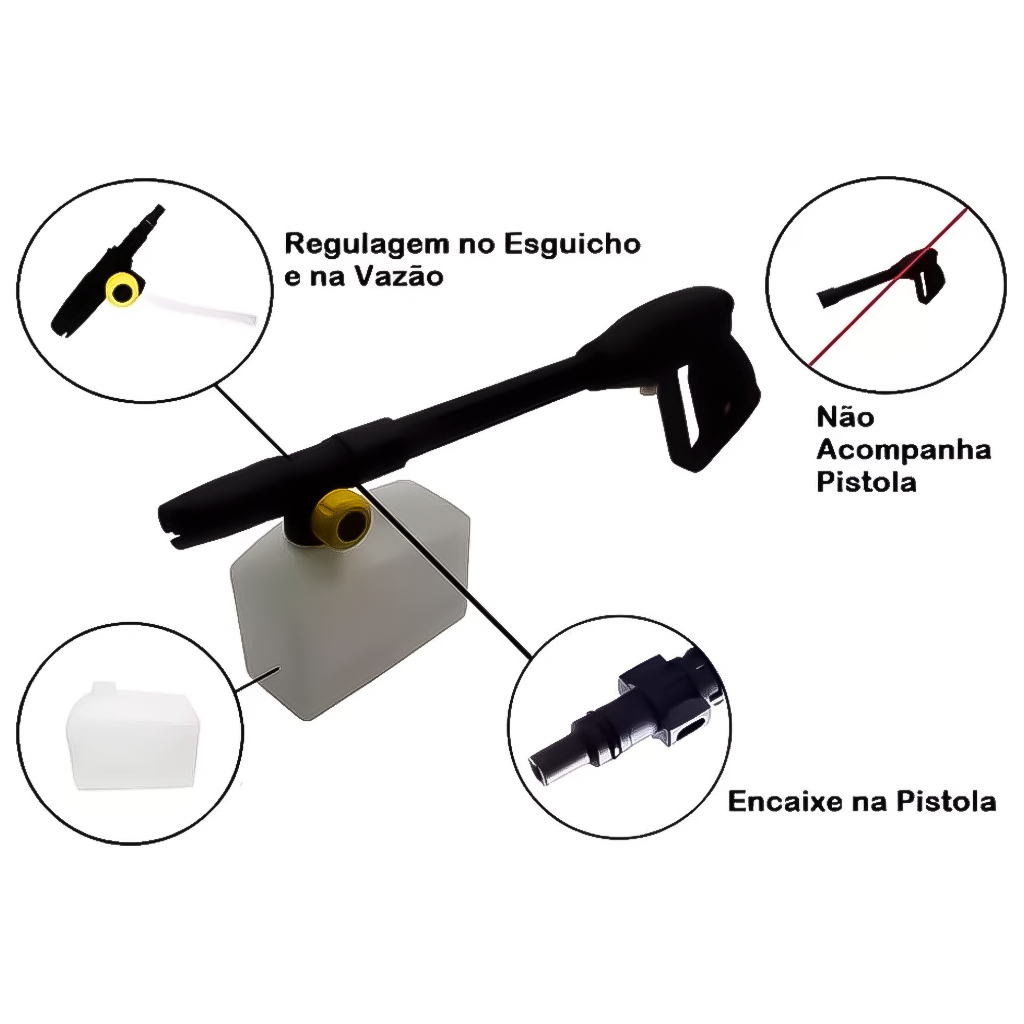 Regulagem no Esguicho e na Vazão

Não Acompanha Pistola

Encaixe na Pistola