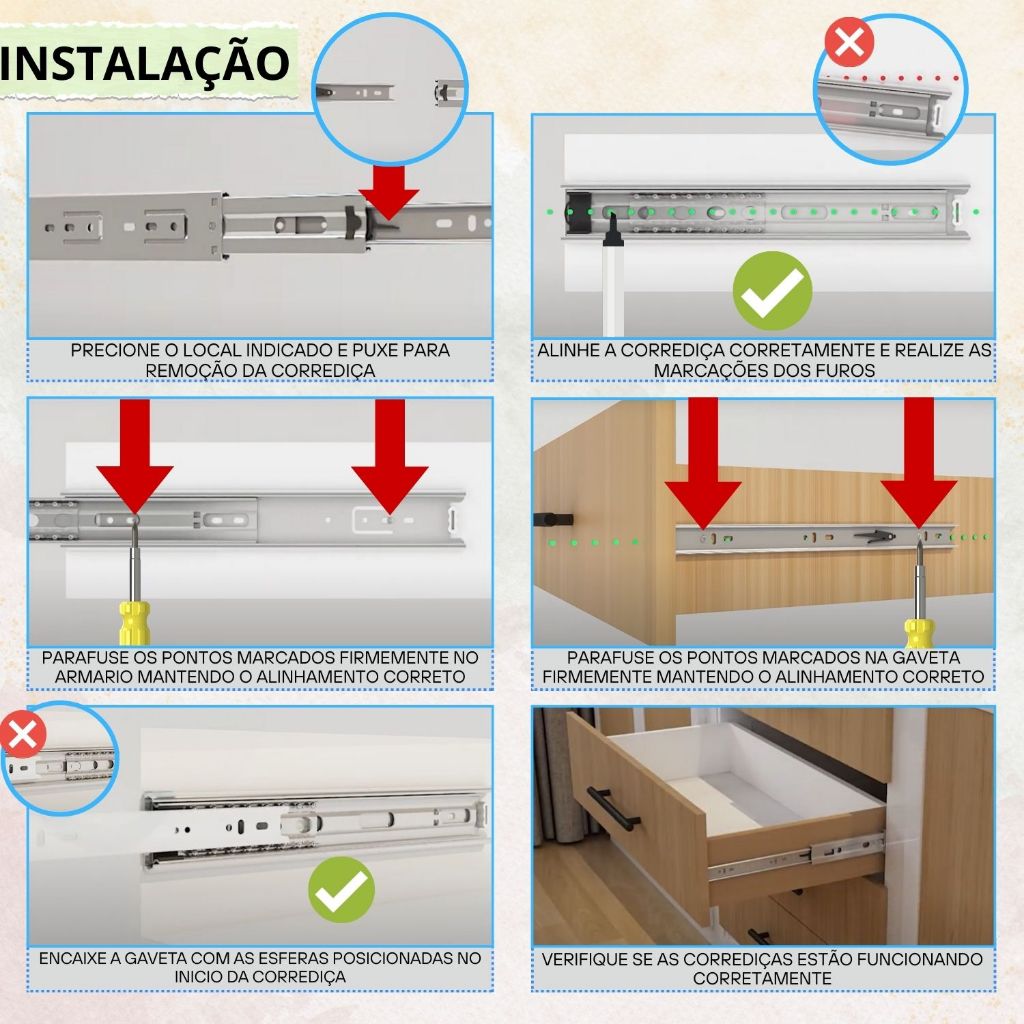 INSTALAÇÃO

PRECIONE O LOCAL INDICADO E PUXE PARA REMOÇÃO DA CORREDIÇA

ALINHE A CORREDIÇA CORRETAMENTE E REALIZE AS MARCAÇÕES DOS FUROS

PARAFUSE OS PONTOS MARCADOS FIRMEMENTE NO ARMARIO MANTENDO O ALINHAMENTO CORRETO

PARAFUSE OS PONTOS MARCADOS NA GAVETA FIRMEMENTE MANTENDO O ALINHAMENTO CORRETO

ENCAIXE A GAVETA COM AS ESFERAS POSICIONADAS NO INICIO DA CORREDIÇA

VERIFIQUE SE AS CORREDIÇAS ESTÃO FUNCIONANDO CORRETAMENTE