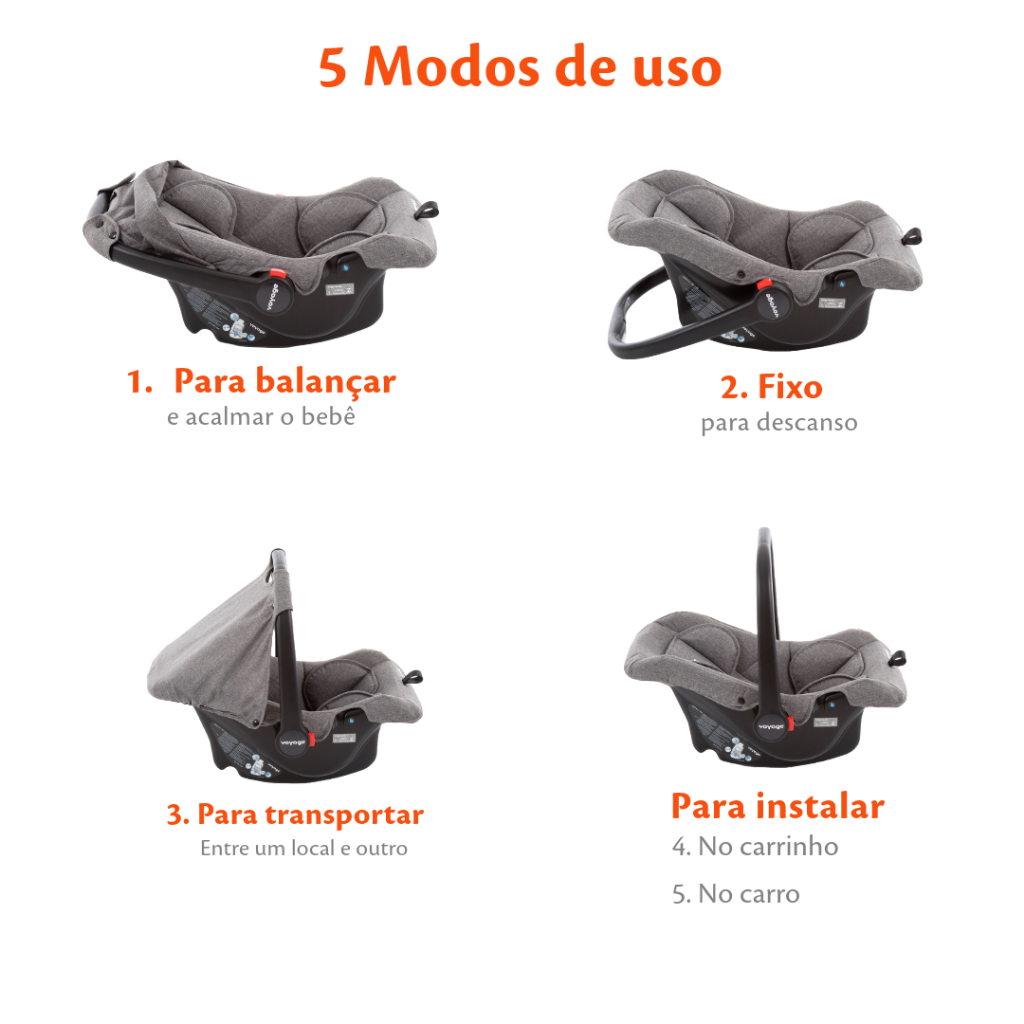 5 Modos de uso

voyage

1. Para balançar
e acalmar o bebê

voyage

2. Fixo
para descanso

voyage

3. Para transportar
Entre um local e outro

voyage

Para instalar
4. No carrinho
5. No carro