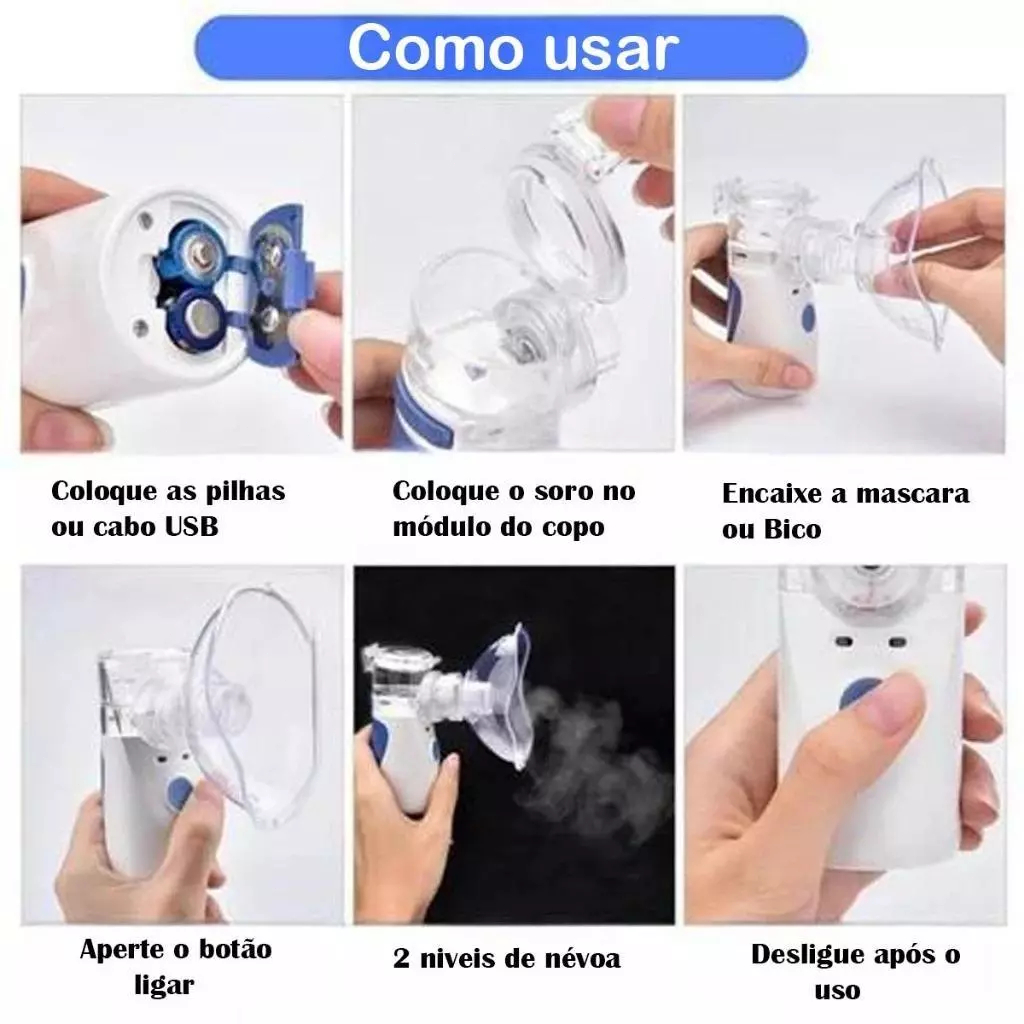 Como usar

Coloque as pilhas ou cabo USB

Coloque o soro no módulo do copo

Encaixe a mascara ou Bico

Aperte o botão ligar

2 niveis de névoa

Desligue após o uso