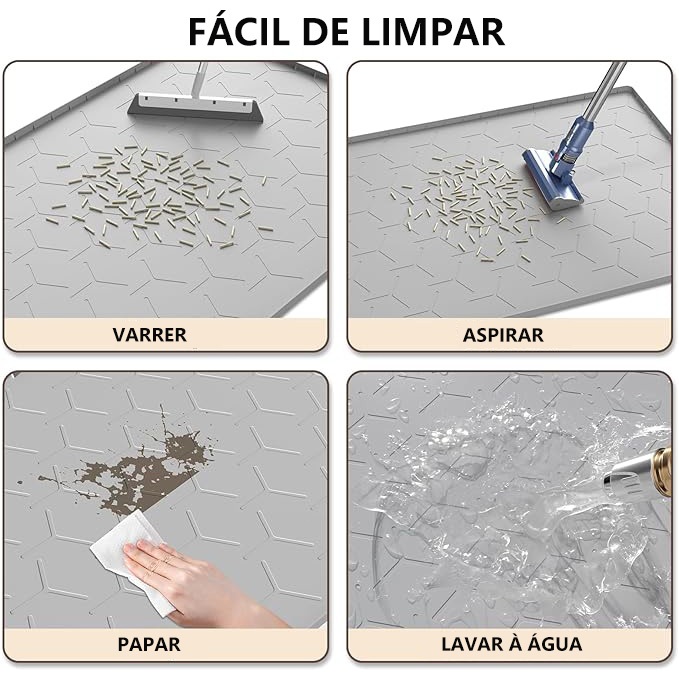 FÁCIL DE LIMPAR

VARRER

ASPIRAR

PAPAR

LAVAR À ÁGUA