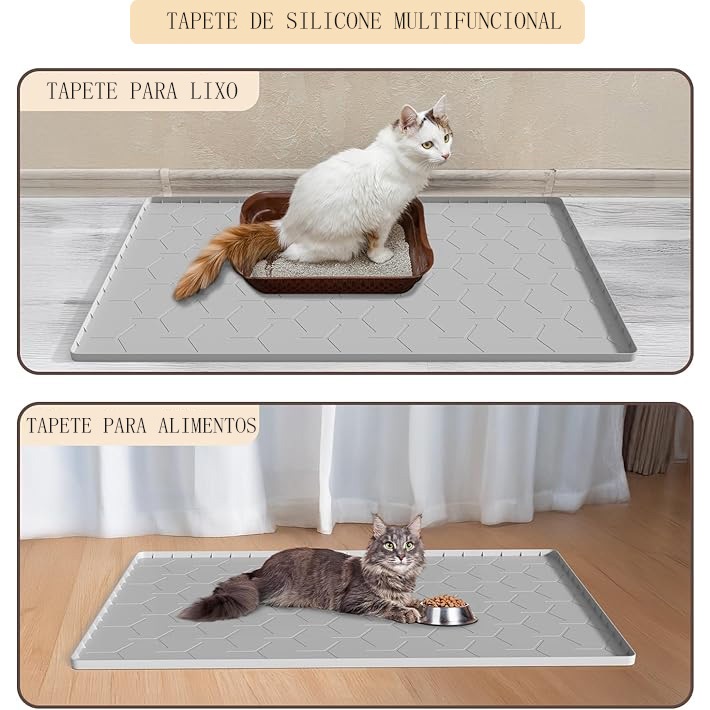 TAPETE DE SILICONE MULTIFUNCIONAL

TAPETE PARA LIXO

TAPETE PARA ALIMENTOS