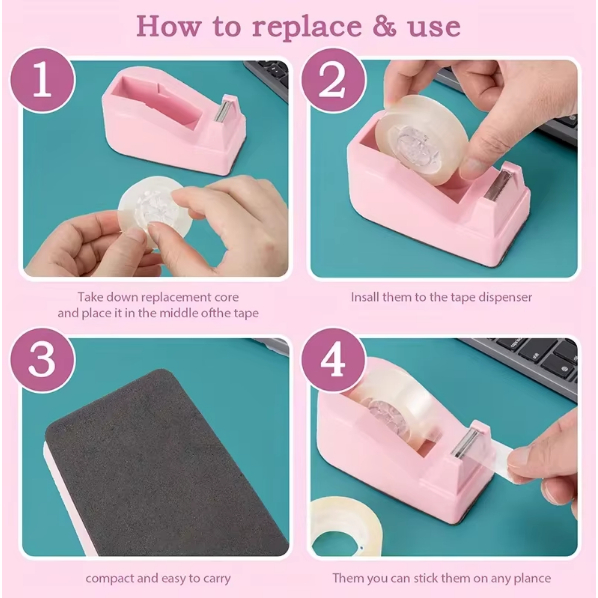 How to replace & use

1

Take down replacement core and place it in the middle ofthe tape

2

Insall them to the tape dispenser

3

compact and easy to carry

4

Them you can stick them on any plance