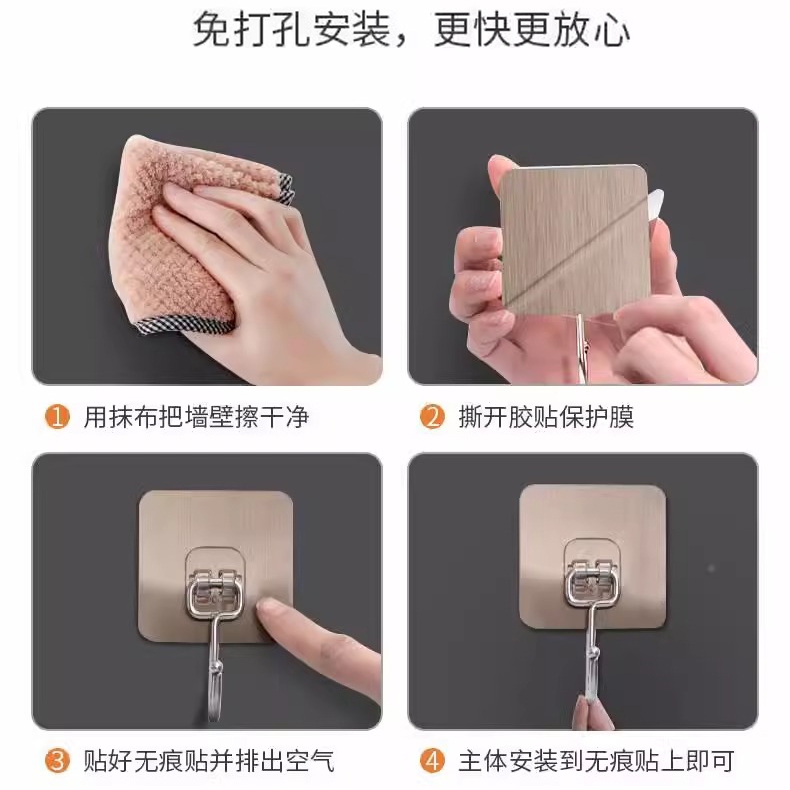 免打孔安装，更快更放心

1 用抹布把墙壁擦干净

2 撕开胶贴保护膜

3 贴好无痕贴并排出空气

4 主体安装到无痕贴上即可