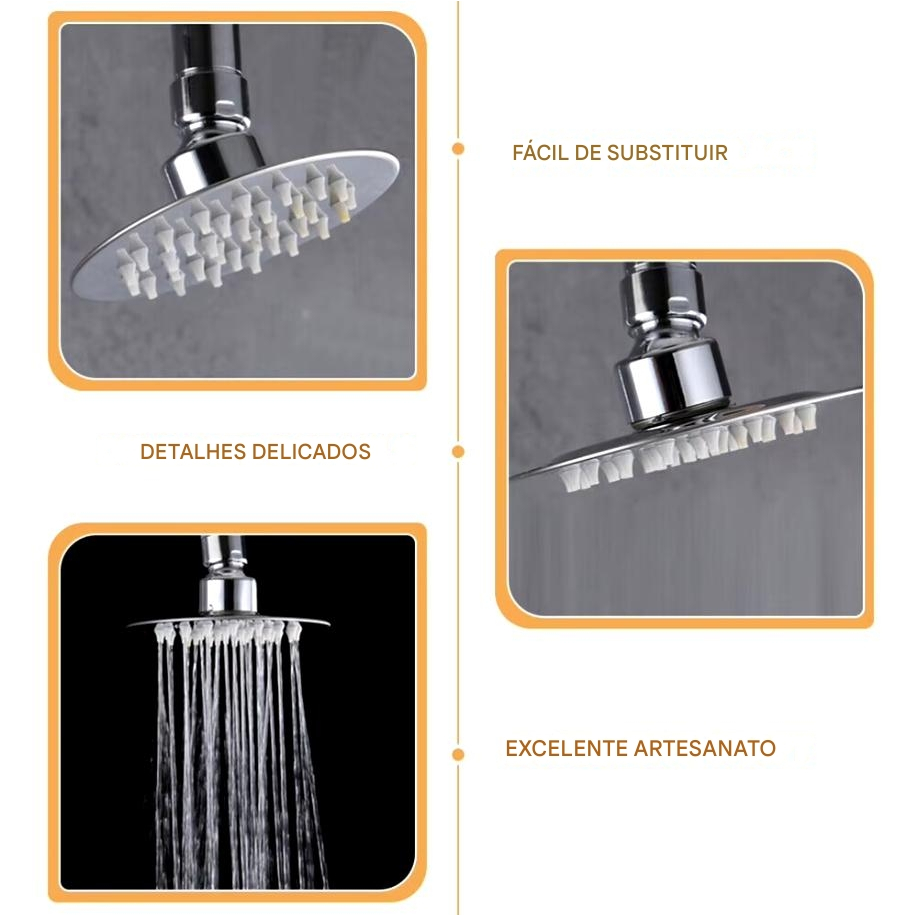 FÁCIL DE SUBSTITUIR

DETALHES DELICADOS

EXCELENTE ARTESANATO