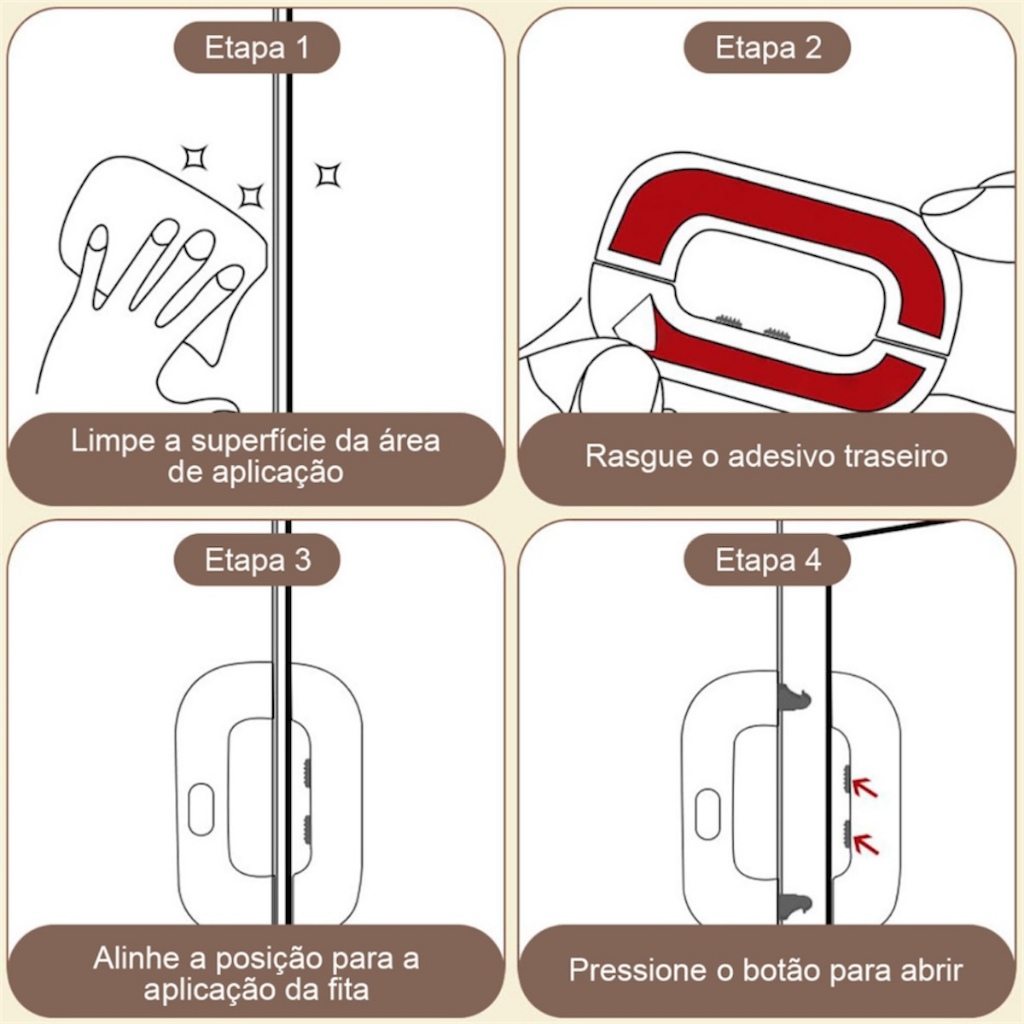 Etapa 1

Limpe a superfície da área de aplicação

Etapa 2

Rasgue o adesivo traseiro

Etapa 3

Alinhe a posição para a aplicação da fita

Etapa 4

Pressione o botão para abrir