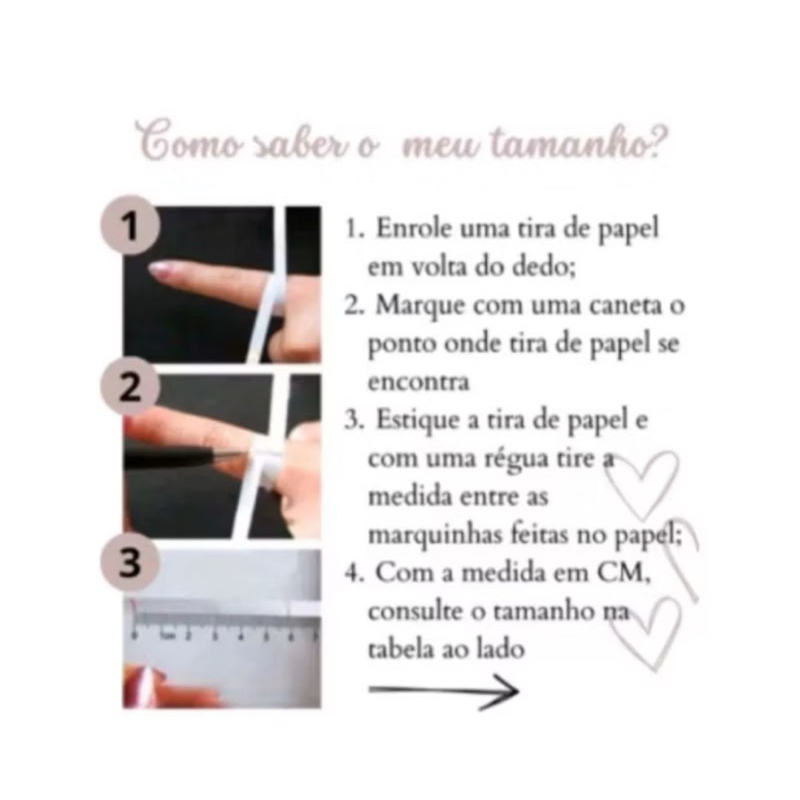 Como saber o meu tamanho?

1

2

3

1. Enrole uma tira de papel em volta do dedo;
2. Marque com uma caneta o ponto onde tira de papel se encontra
3. Estique a tira de papel e com uma régua tire a medida entre as marquinhas feitas no papel;
4. Com a medida em CM, consulte o tamanho na tabela ao lado