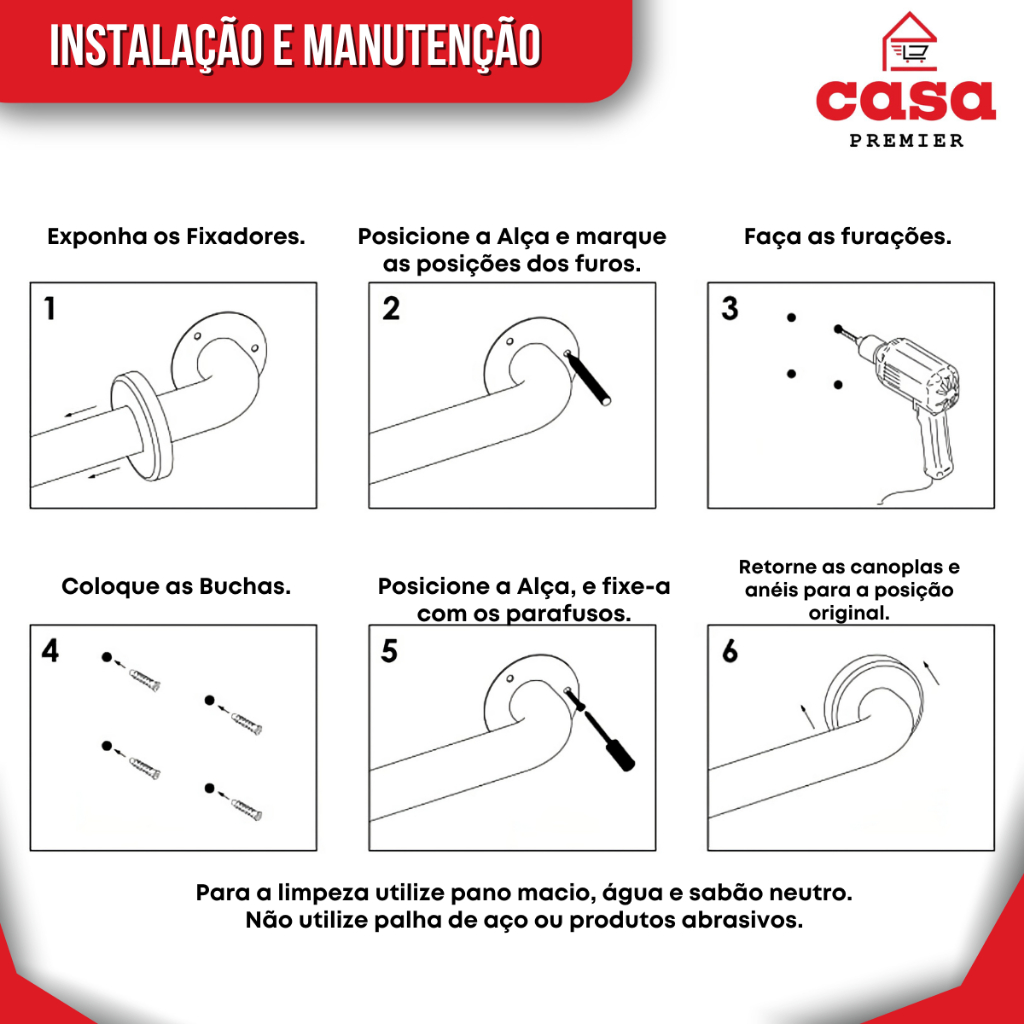 INSTALAÇÃO E MANUTENÇÃO

casa
PREMIER

Exponha os Fixadores.

1

Posicione a Alça e marque as posições dos furos.

2

Faça as furações.

3

Coloque as Buchas.

4

Posicione a Alça, e fixe-a com os parafusos.

5

Retorne as canoplas e anéis para a posição original.

6

Para a limpeza utilize pano macio, água e sabão neutro.
Não utilize palha de aço ou produtos abrasivos.