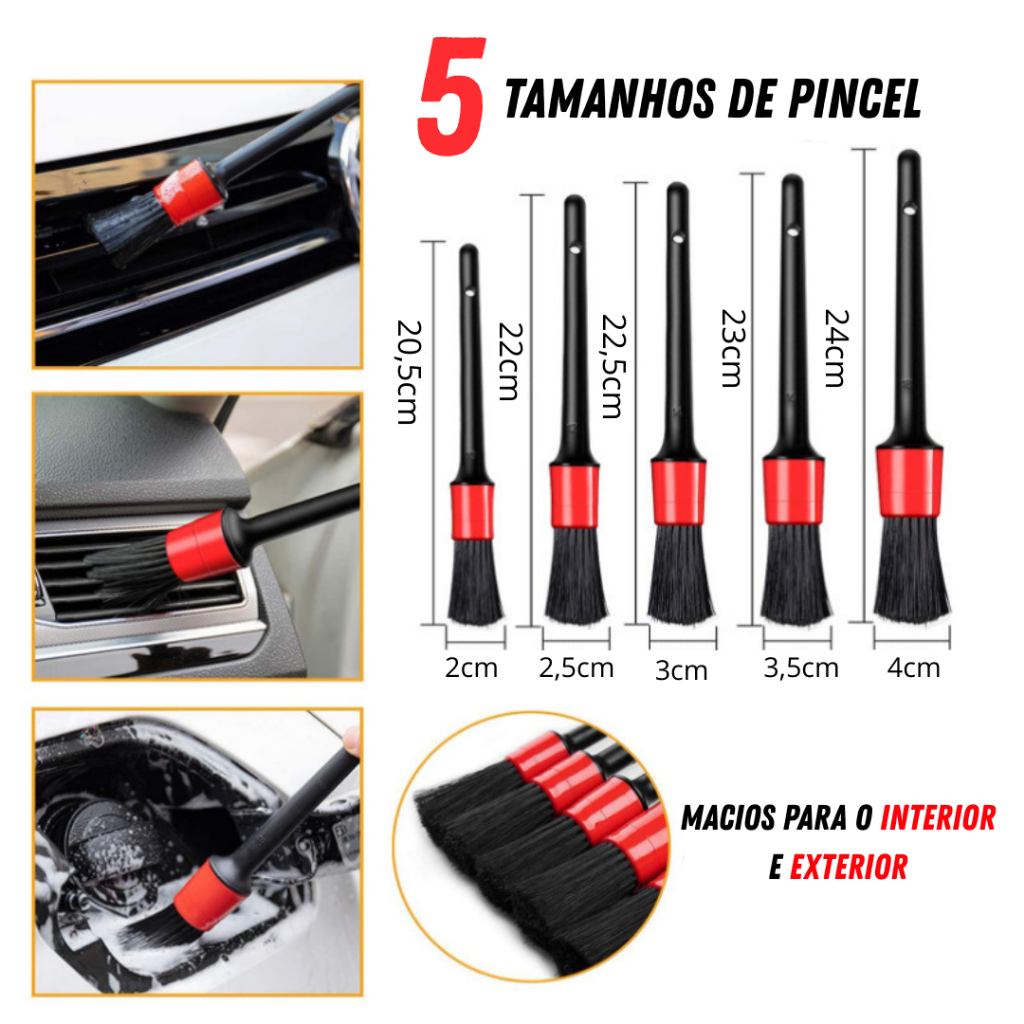 5 TAMANHOS DE PINCEL

20,5cm
22cm
22,5cm
23cm
24cm

2cm
2,5cm
3cm
3,5cm
4cm

MACIOS PARA O INTERIOR E EXTERIOR