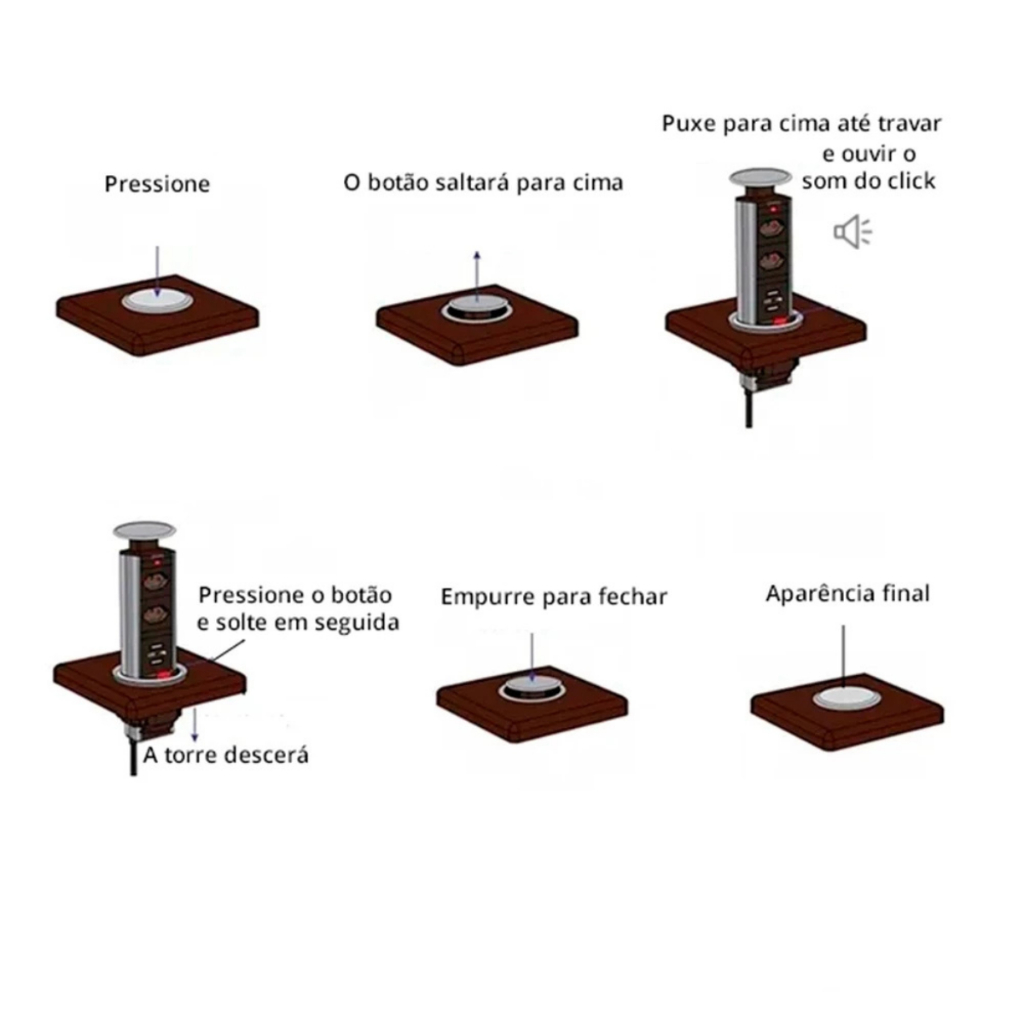 Pressione

O botão saltará para cima

Puxe para cima até travar e ouvir o som do click

Pressione o botão e solte em seguida

A torre descerá

Empurre para fechar

Aparência final