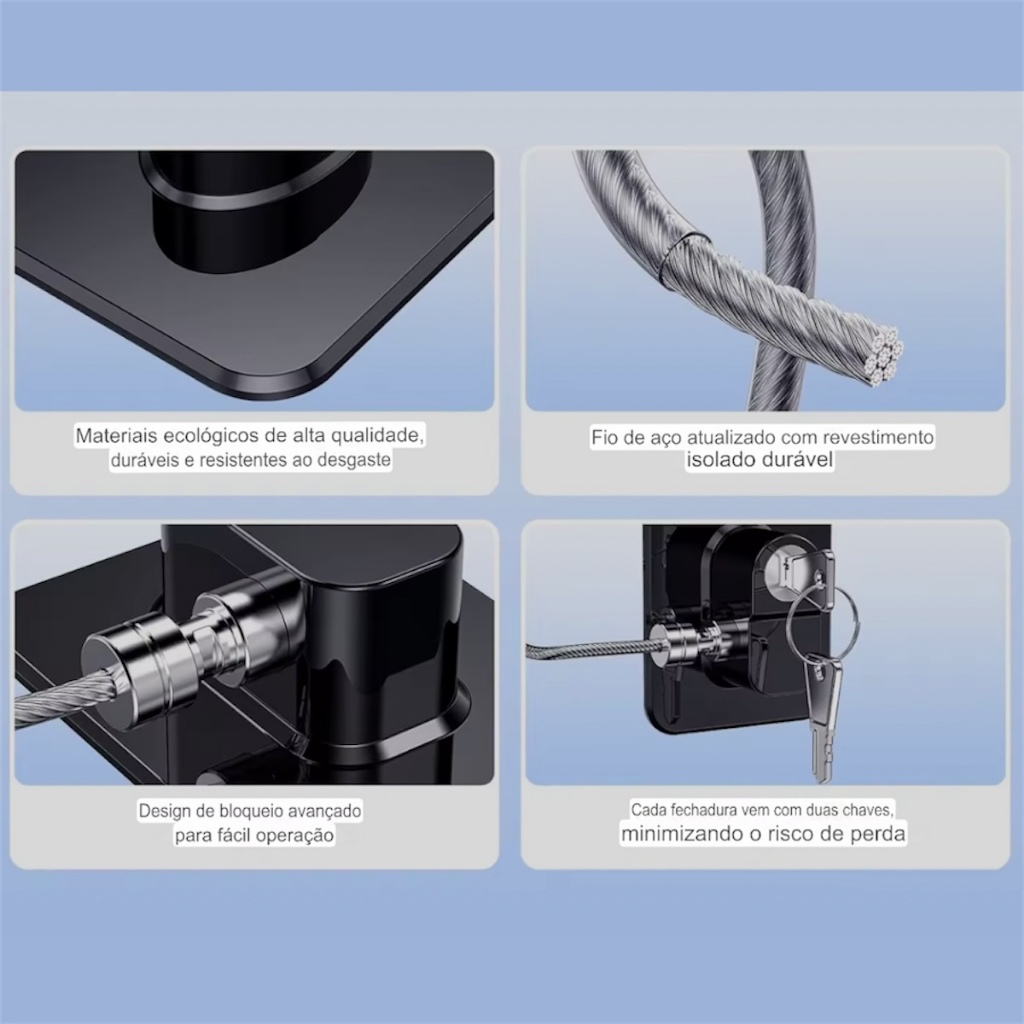 Materiais ecológicos de alta qualidade, duráveis e resistentes ao desgaste

Fio de aço atualizado com revestimento isolado durável

Design de bloqueio avançado para fácil operação

Cada fechadura vem com duas chaves, minimizando o risco de perda