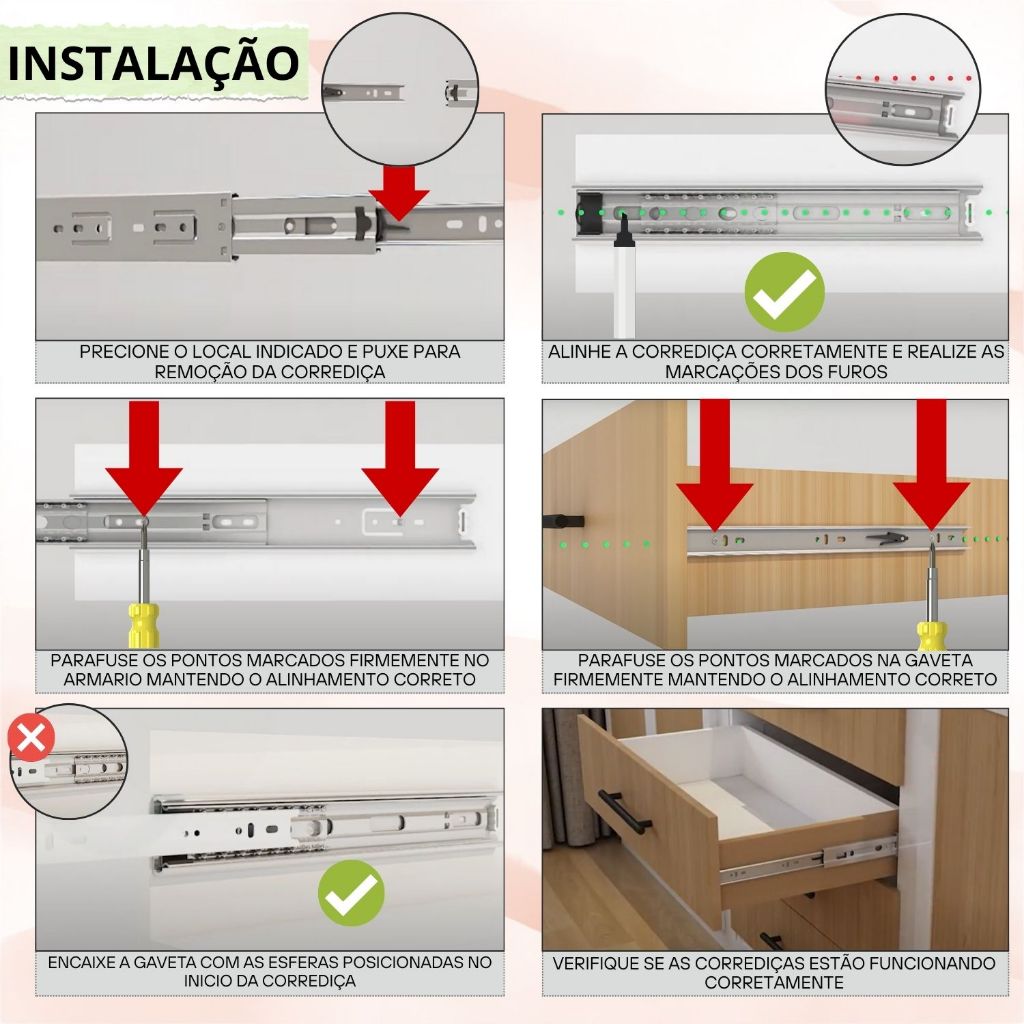 INSTALAÇÃO

PRECIONE O LOCAL INDICADO E PUXE PARA REMOÇÃO DA CORREDIÇA

ALINHE A CORREDIÇA CORRETAMENTE E REALIZE AS MARCAÇÕES DOS FUROS

PARAFUSE OS PONTOS MARCADOS FIRMEMENTE NO ARMARIO MANTENDO O ALINHAMENTO CORRETO

PARAFUSE OS PONTOS MARCADOS NA GAVETA FIRMEMENTE MANTENDO O ALINHAMENTO CORRETO

ENCAIXE A GAVETA COM AS ESFERAS POSICIONADAS NO INICIO DA CORREDIÇA

VERIFIQUE SE AS CORREDIÇAS ESTÃO FUNCIONANDO CORRETAMENTE