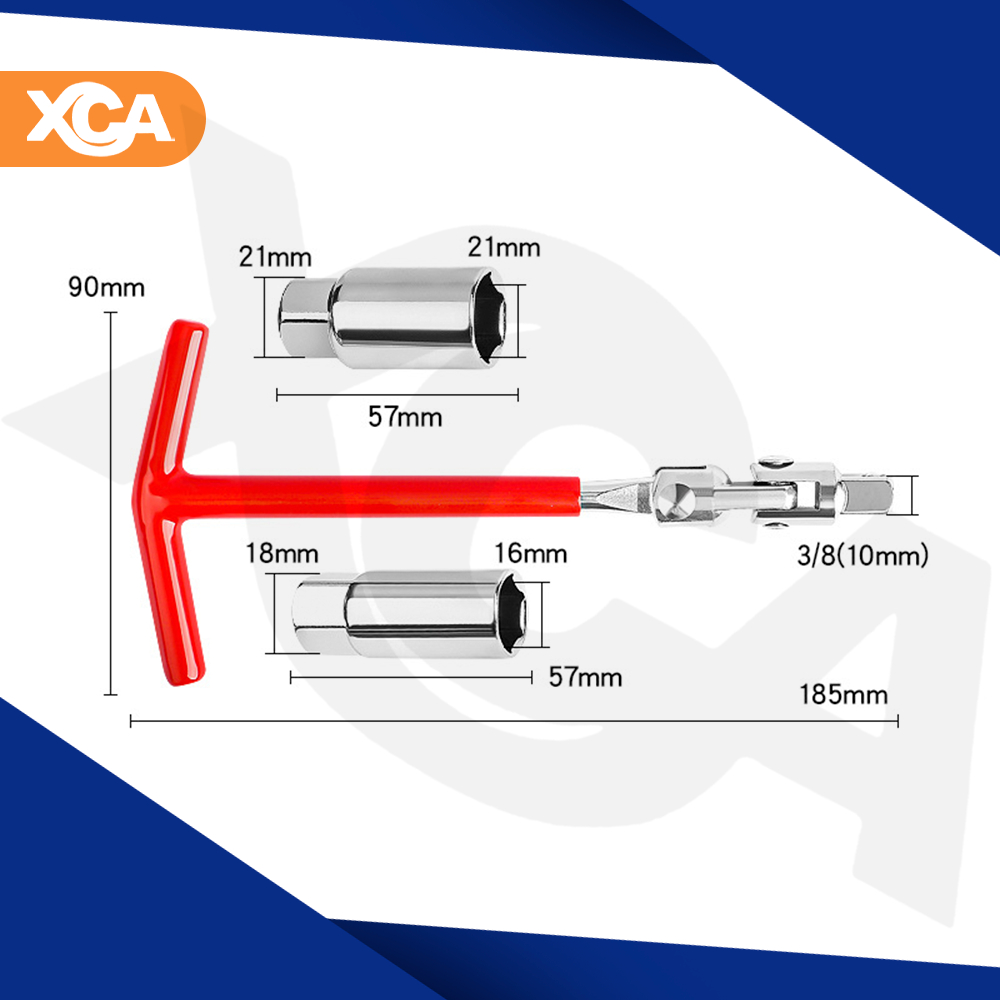 XCA

90mm

21mm

21mm

57mm

18mm

16mm

3/8(10mm)

57mm

185mm