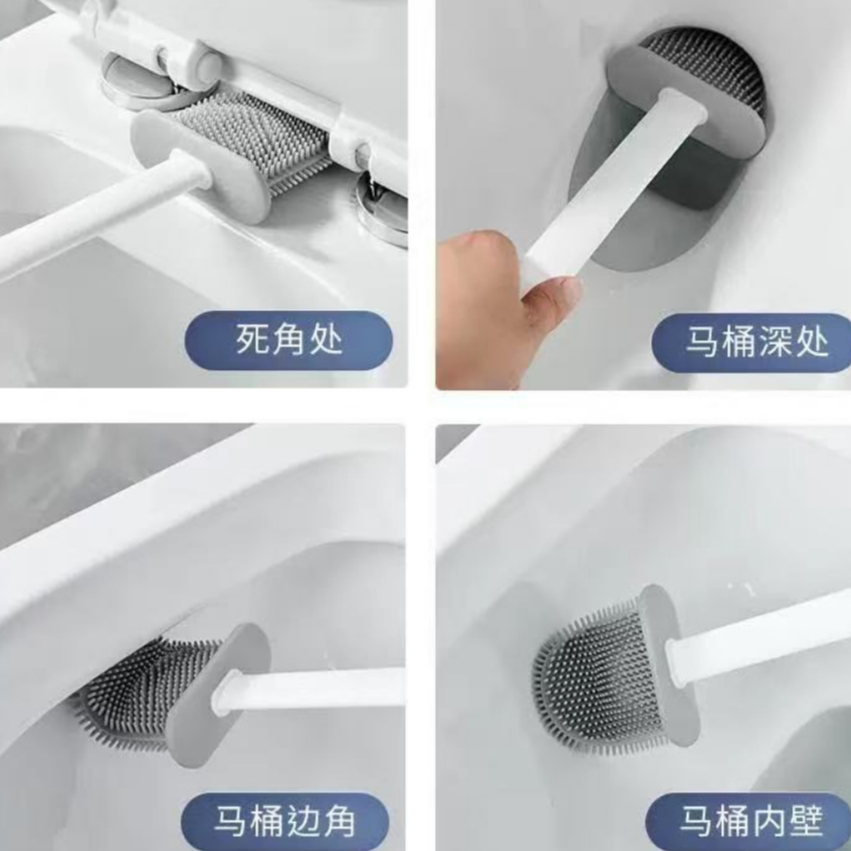 死角处

马桶深处

马桶边角

马桶内壁