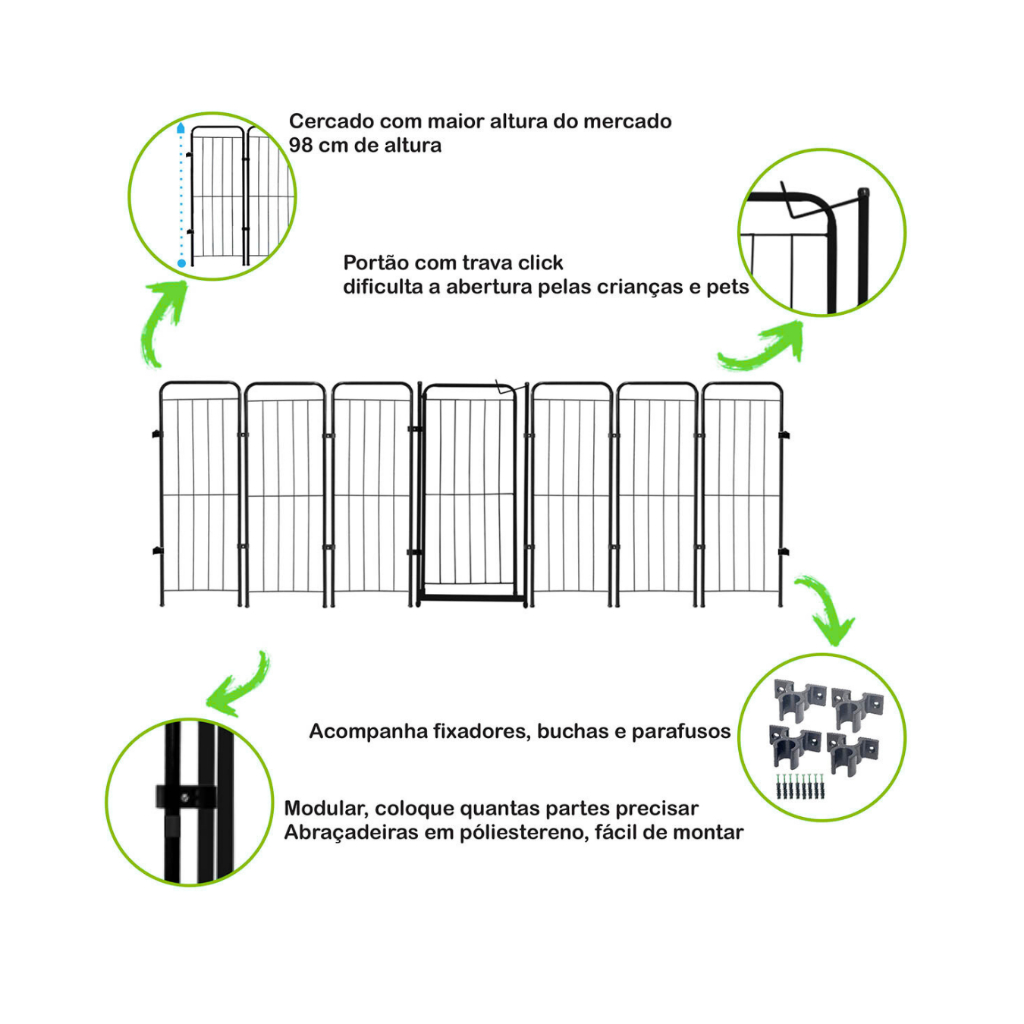 Cercado com maior altura do mercado
98 cm de altura

Portão com trava click
dificulta a abertura pelas crianças e pets

Acompanha fixadores, buchas e parafusos

Modular, coloque quantas partes precisar
Abraçadeiras em póliestereno, fácil de montar