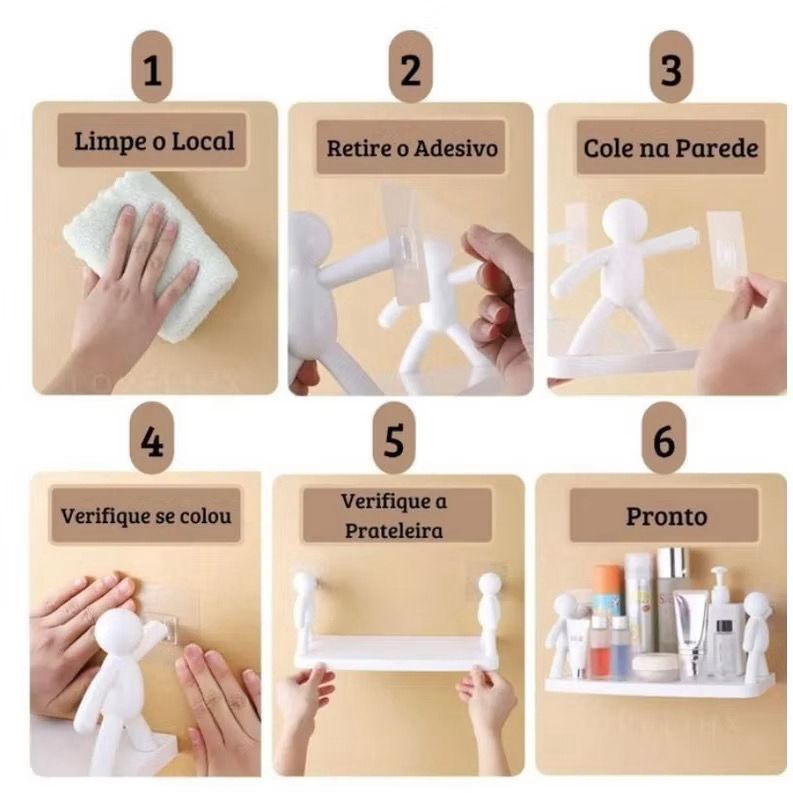 1

Limpe o Local

2

Retire o Adesivo

3

Cole na Parede

4

Verifique se colou

5

Verifique a Prateleira

6

Pronto