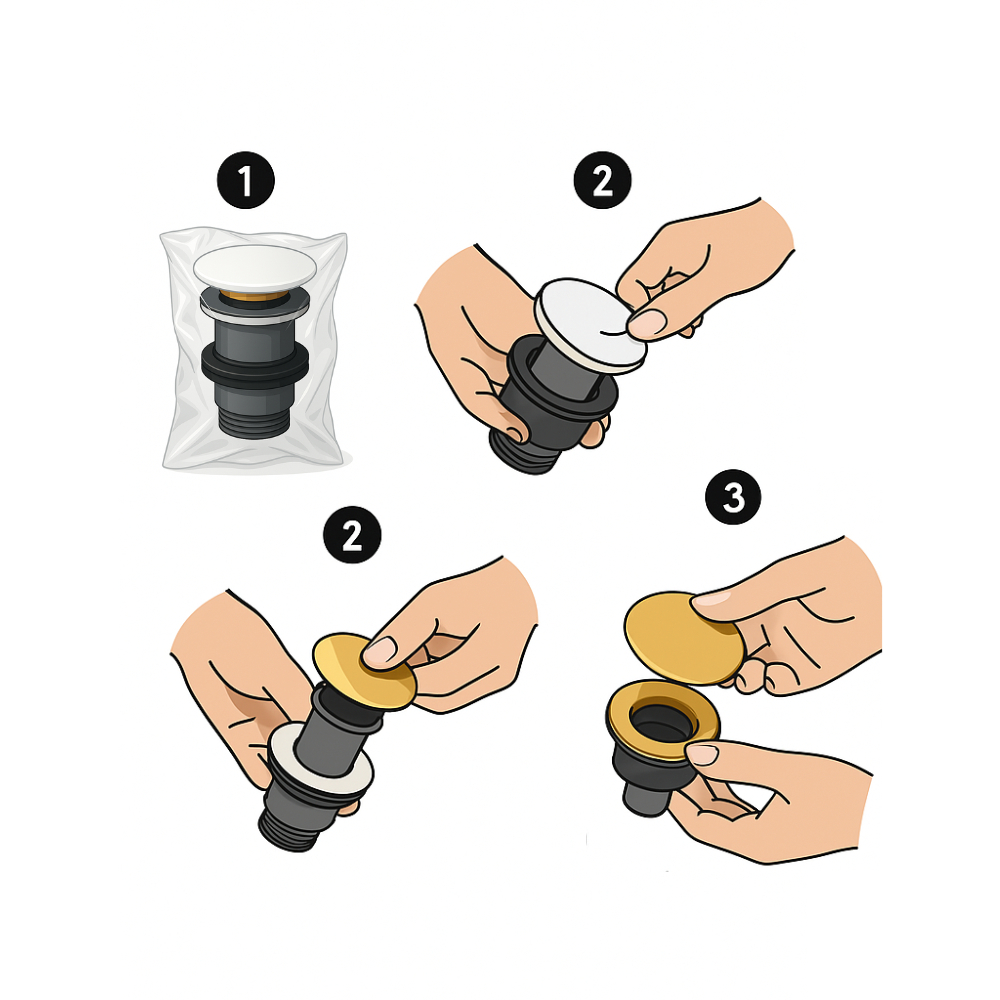 1

2

2

3