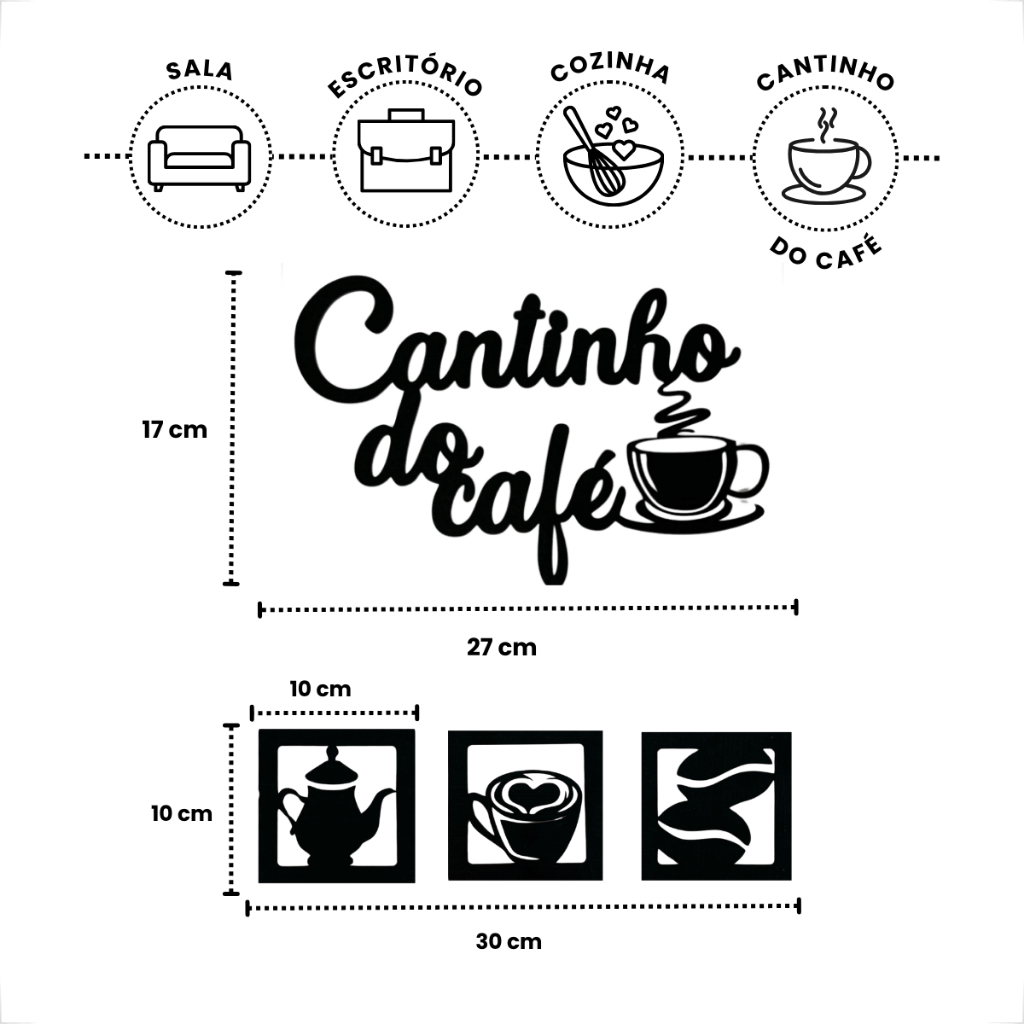 SALA
ESCRITÓRIO
COZINHA
CANTINHO DO CAFÉ

17 cm
Cantinho do café
27 cm

10 cm
10 cm
30 cm