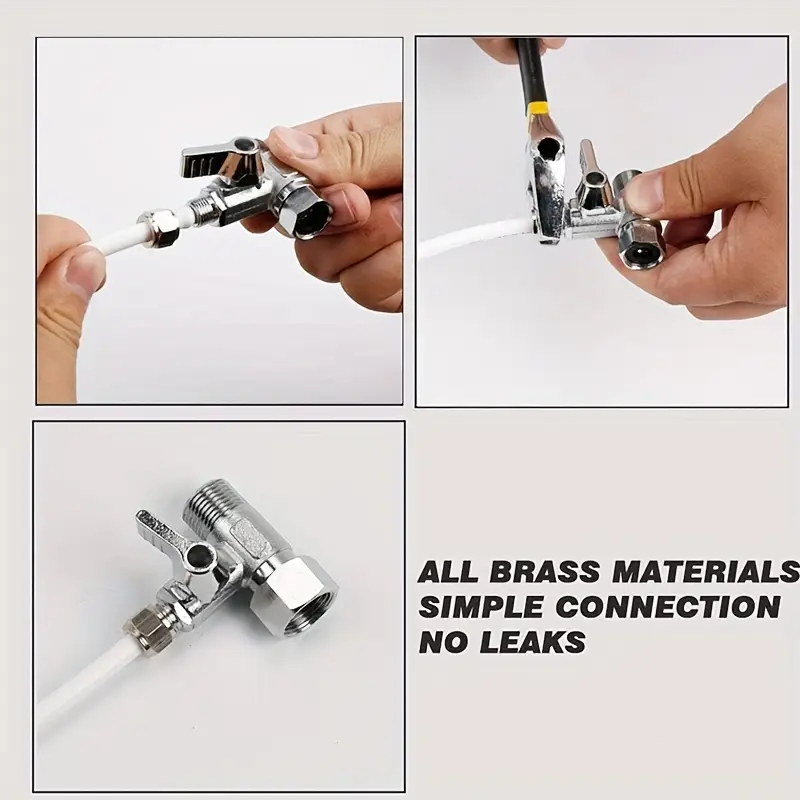 ALL BRASS MATERIALS
SIMPLE CONNECTION
NO LEAKS