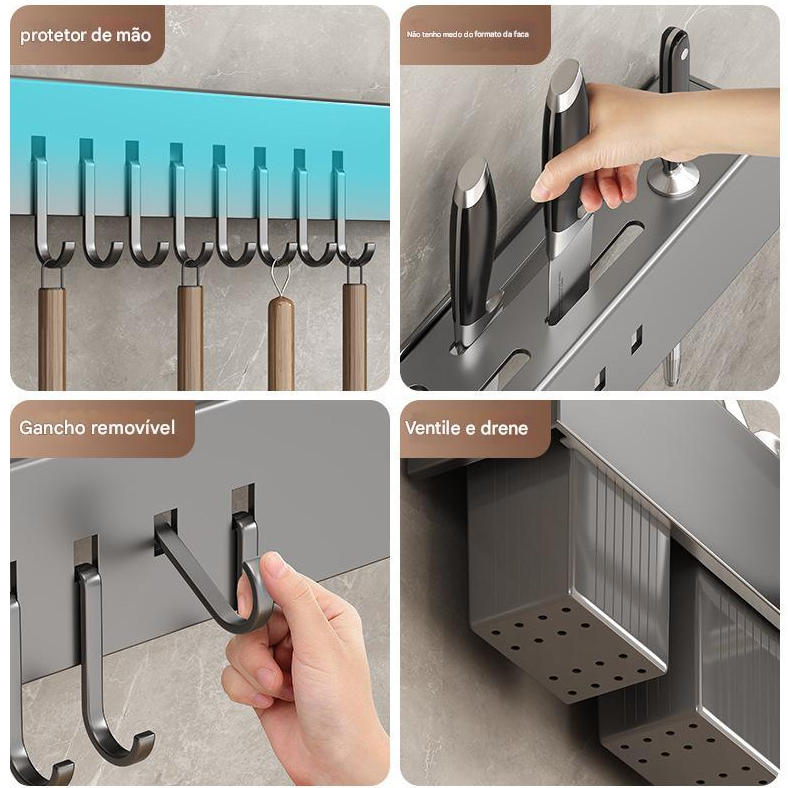 protetor de mão

Não tenho medo do formato da faca

Gancho removível

Ventile e drene