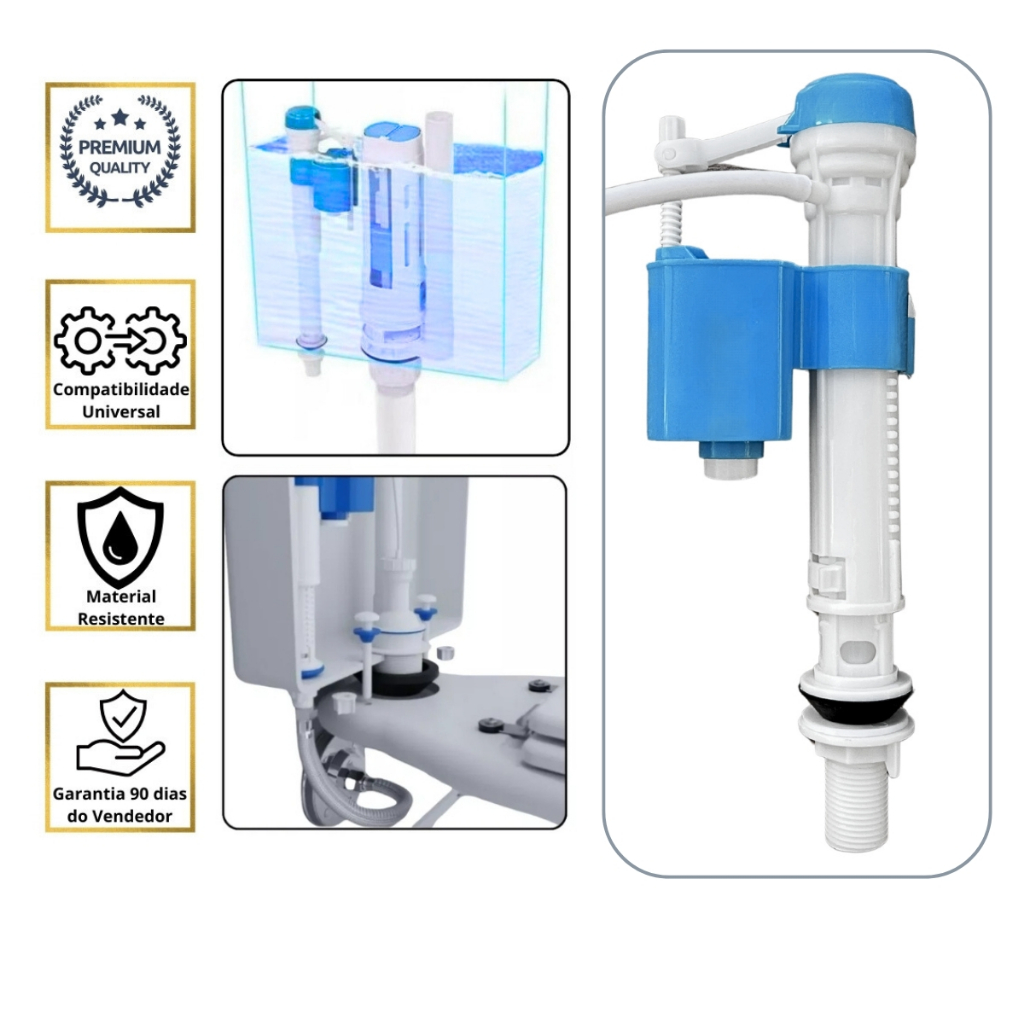 PREMIUM
QUALITY

Compatibilidade Universal

Material Resistente

Garantia 90 dias do Vendedor