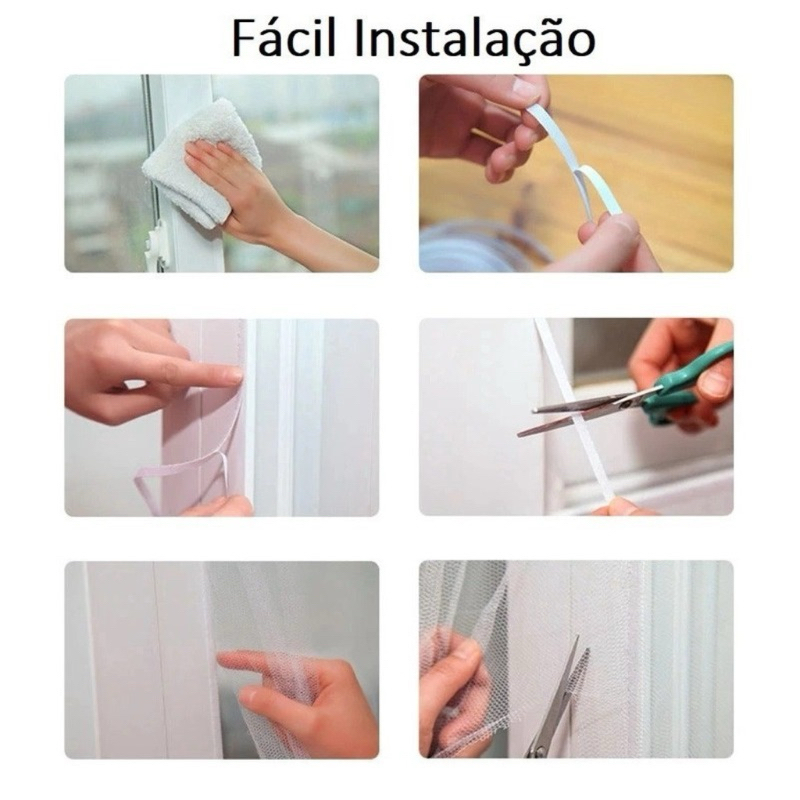 Fácil Instalação