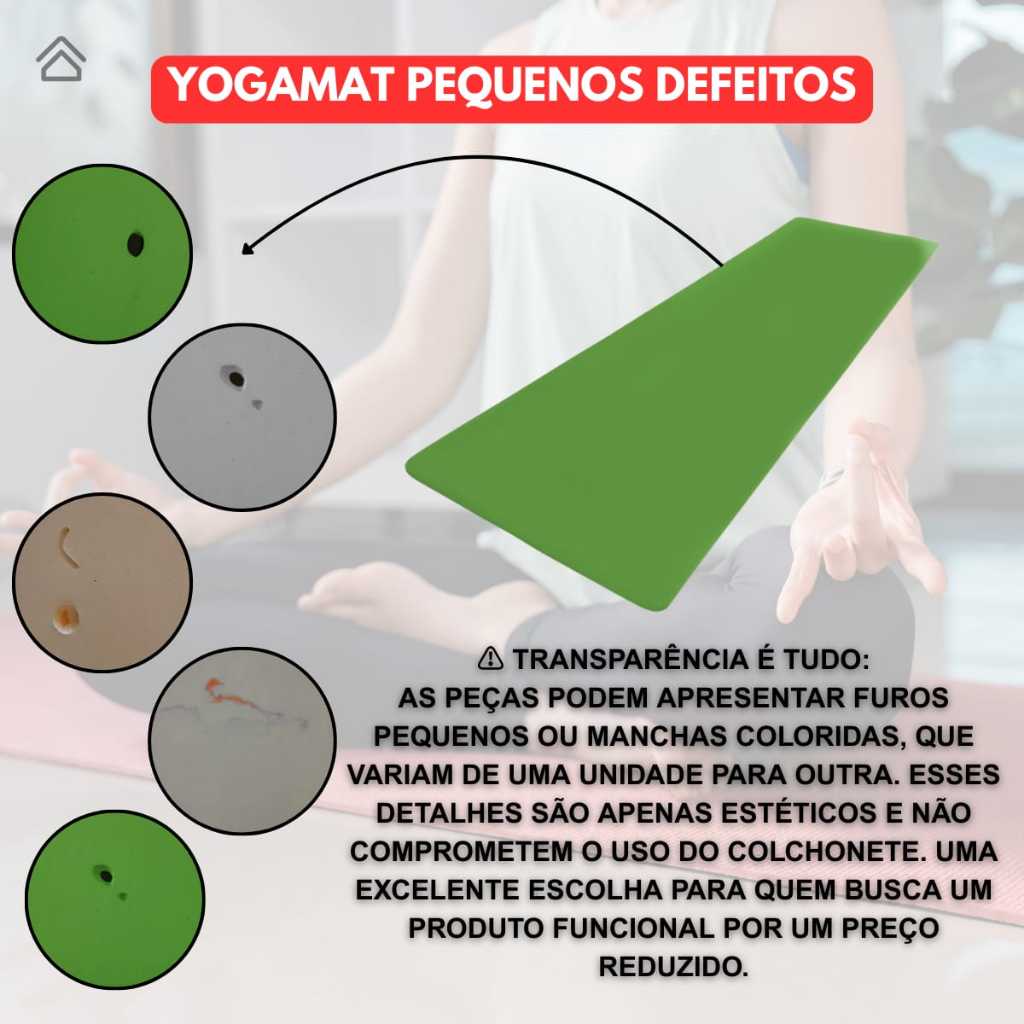 YOGAMAT PEQUENOS DEFEITOS

⚠ TRANSPARÊNCIA É TUDO:
AS PEÇAS PODEM APRESENTAR FUROS PEQUENOS OU MANCHAS COLORIDAS, QUE VARIAM DE UMA UNIDADE PARA OUTRA. ESSES DETALHES SÃO APENAS ESTÉTICOS E NÃO COMPROMETEM O USO DO COLCHONETE. UMA EXCELENTE ESCOLHA PARA QUEM BUSCA UM PRODUTO FUNCIONAL POR UM PREÇO REDUZIDO.