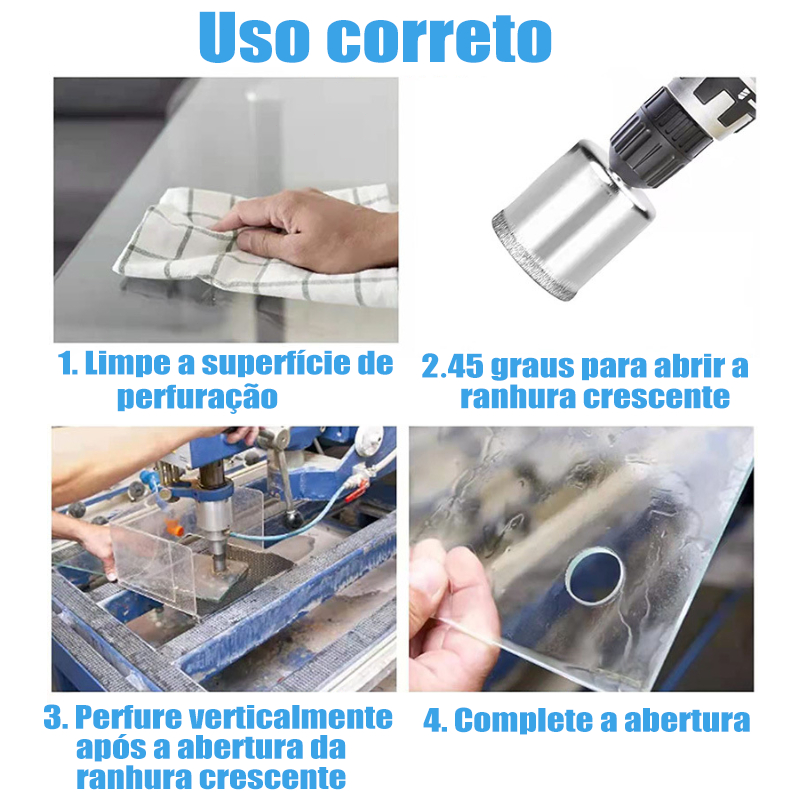 Uso correto

1. Limpe a superfície de perfuração

2.45 graus para abrir a ranhura crescente

3. Perfure verticalmente após a abertura da ranhura crescente

4. Complete a abertura