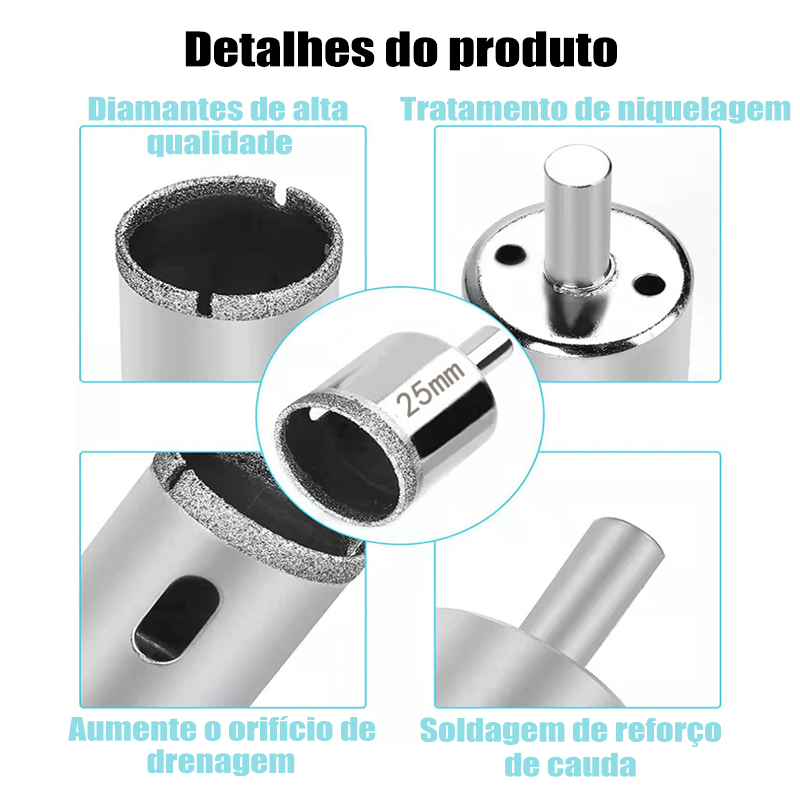 Detalhes do produto

Diamantes de alta qualidade

Tratamento de niquelagem

25mm

Aumente o orifício de drenagem

Soldagem de reforço de cauda