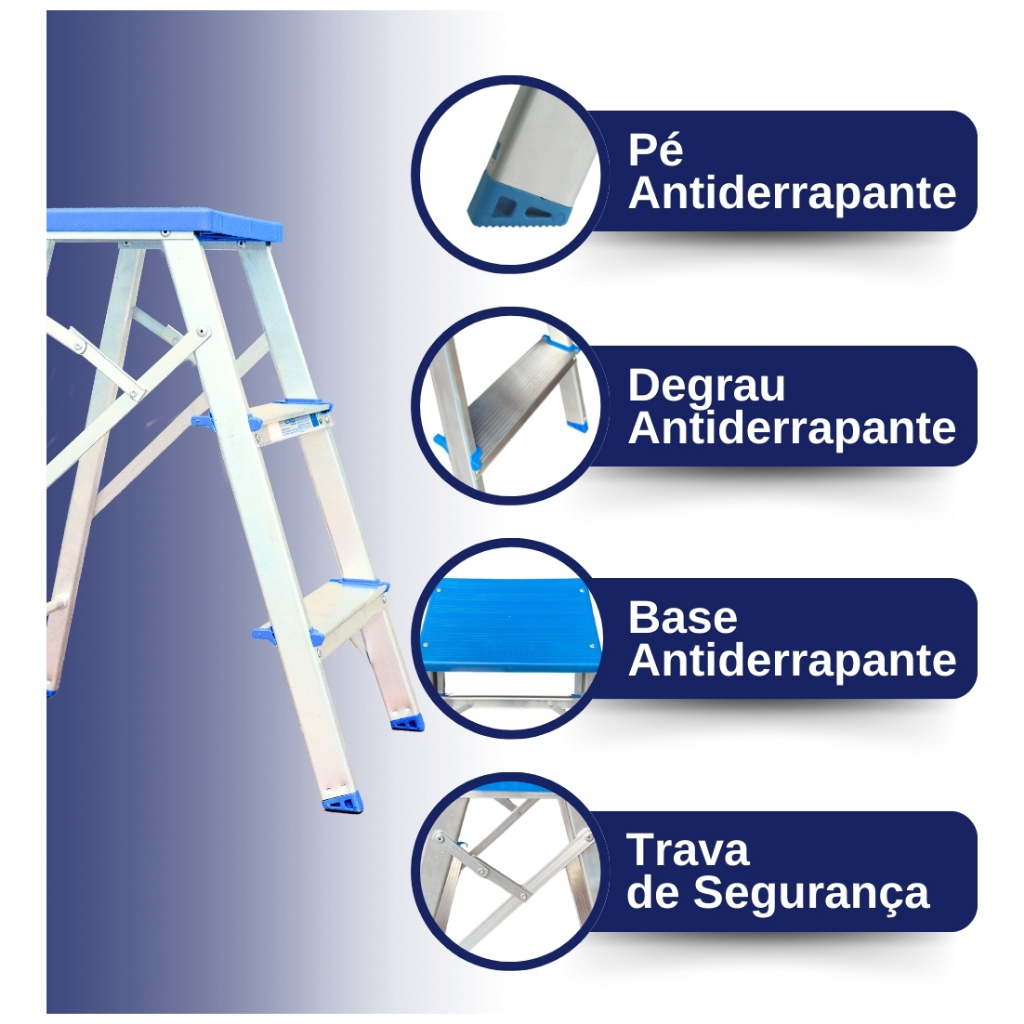 Pé
Antiderrapante

Degrau
Antiderrapante

Base
Antiderrapante

Trava
de Segurança