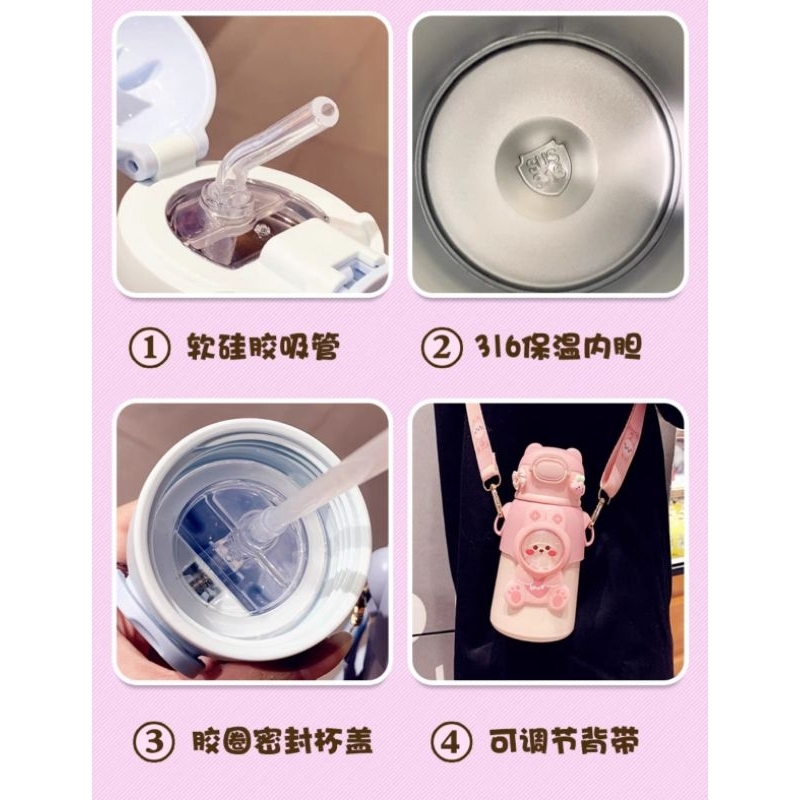 SUS 316

① 软硅胶吸管

② 316保温内胆

③ 胶圈密封杯盖

④ 可调节背带