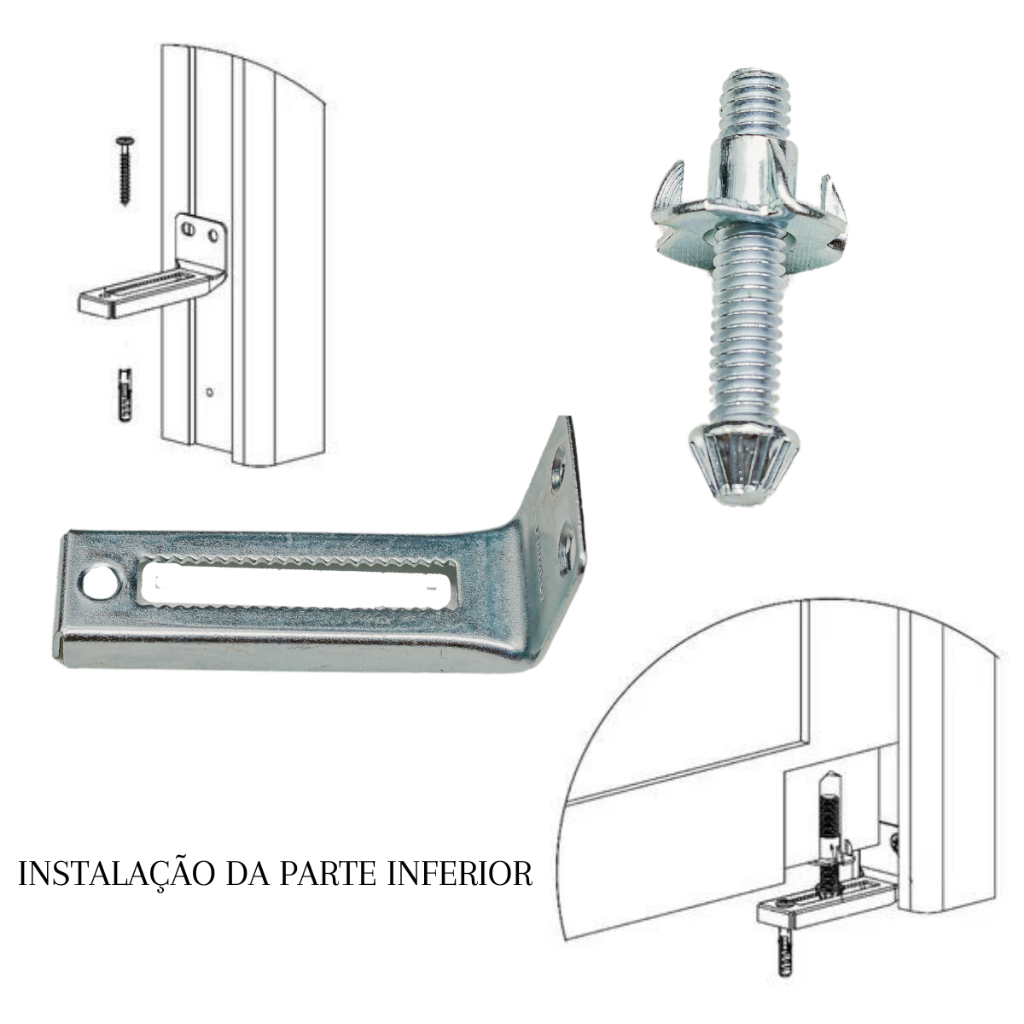 INSTALAÇÃO DA PARTE INFERIOR