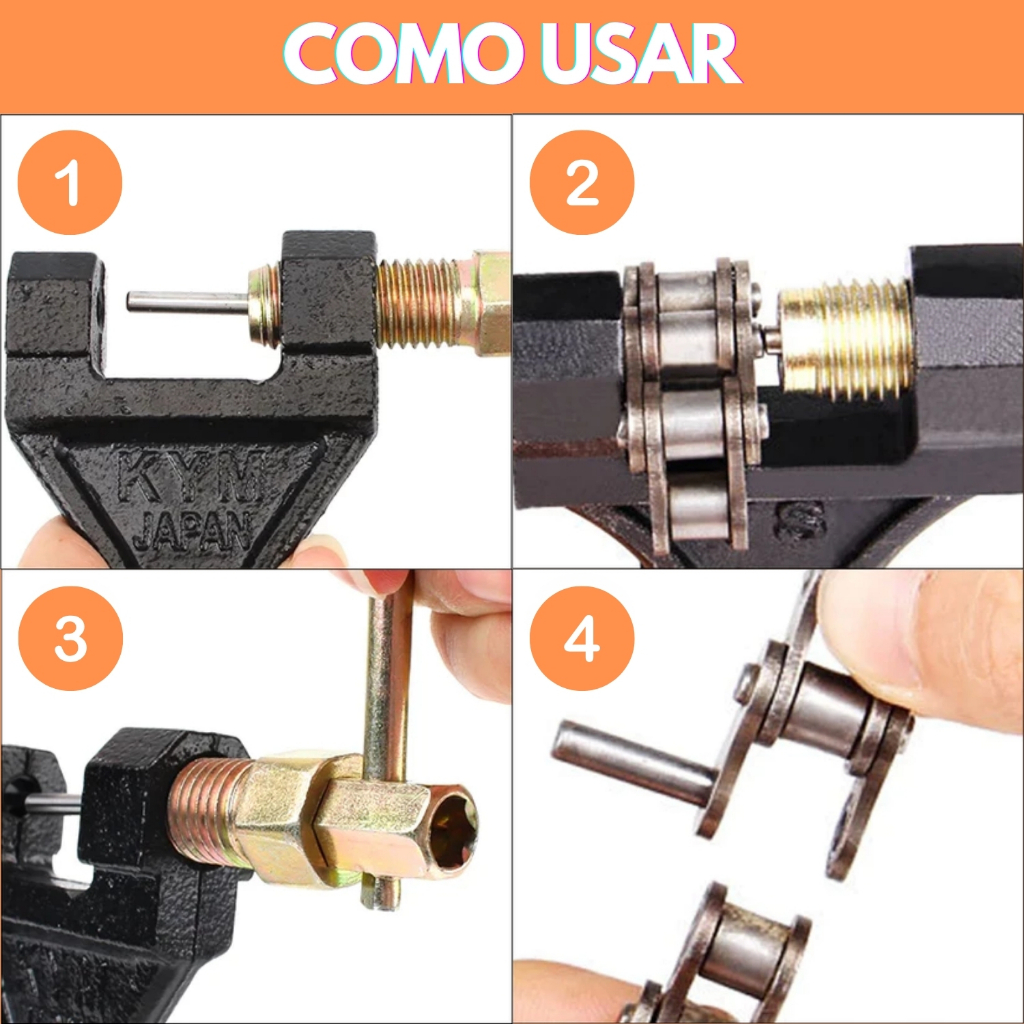 COMO USAR

1

KYM
JAPAN

2

3

4