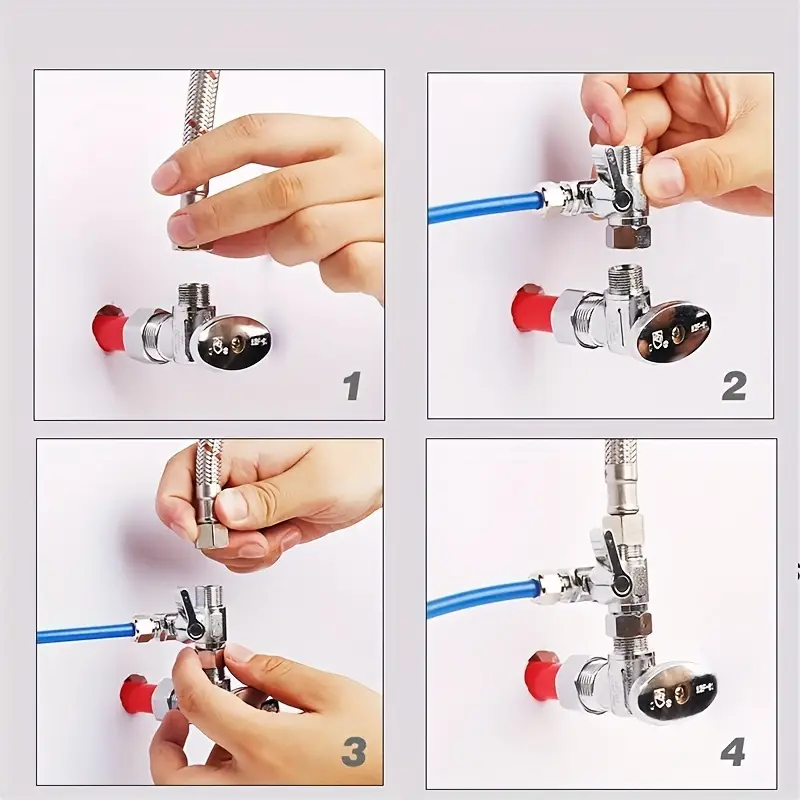 1

2

3

4