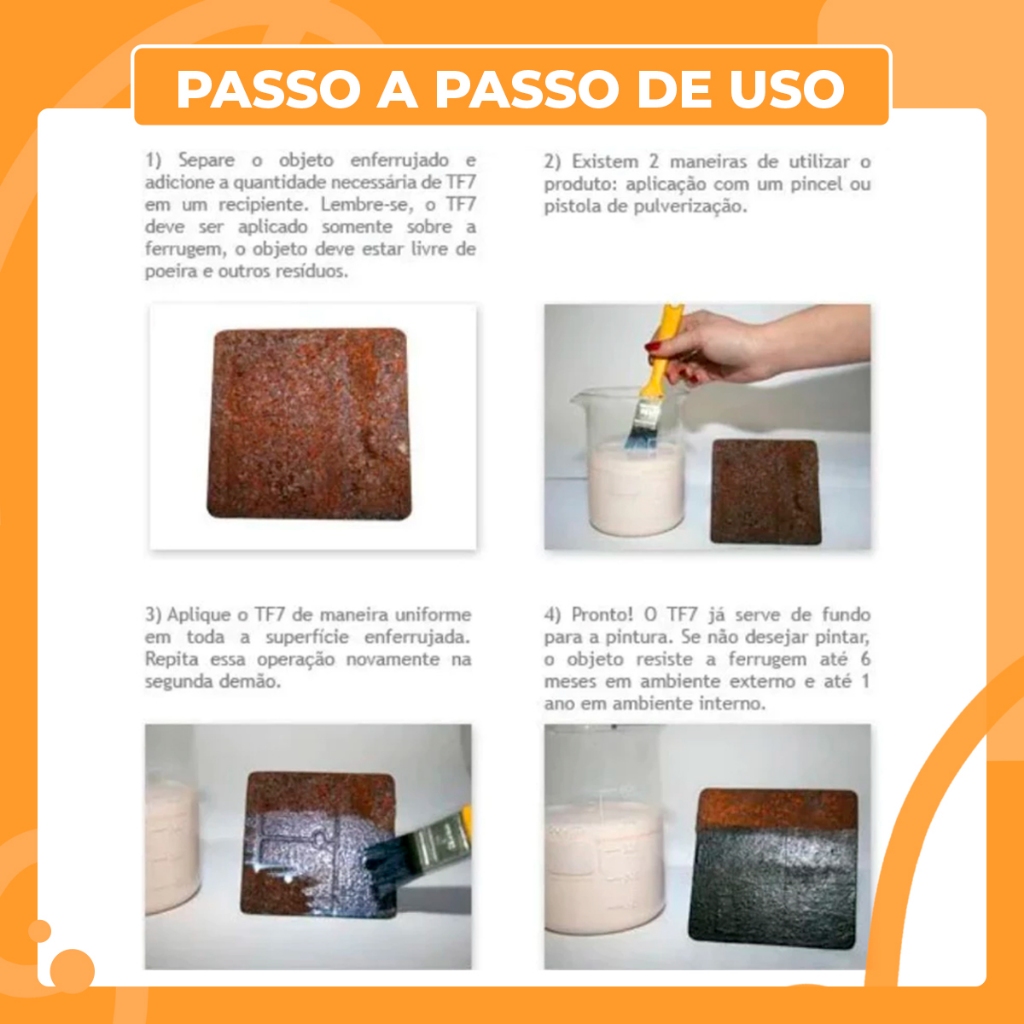 PASSO A PASSO DE USO

1) Separe o objeto enferrujado e adicione a quantidade necessária de TF7 em um recipiente. Lembre-se, o TF7 deve ser aplicado somente sobre a ferrugem, o objeto deve estar livre de poeira e outros resíduos.

2) Existem 2 maneiras de utilizar o produto: aplicação com um pincel ou pistola de pulverização.

3) Aplique o TF7 de maneira uniforme em toda a superfície enferrujada. Repita essa operação novamente na segunda demão.

4) Pronto! O TF7 já serve de fundo para a pintura. Se não desejar pintar, o objeto resiste a ferrugem até 6 meses em ambiente externo e até 1 ano em ambiente interno.