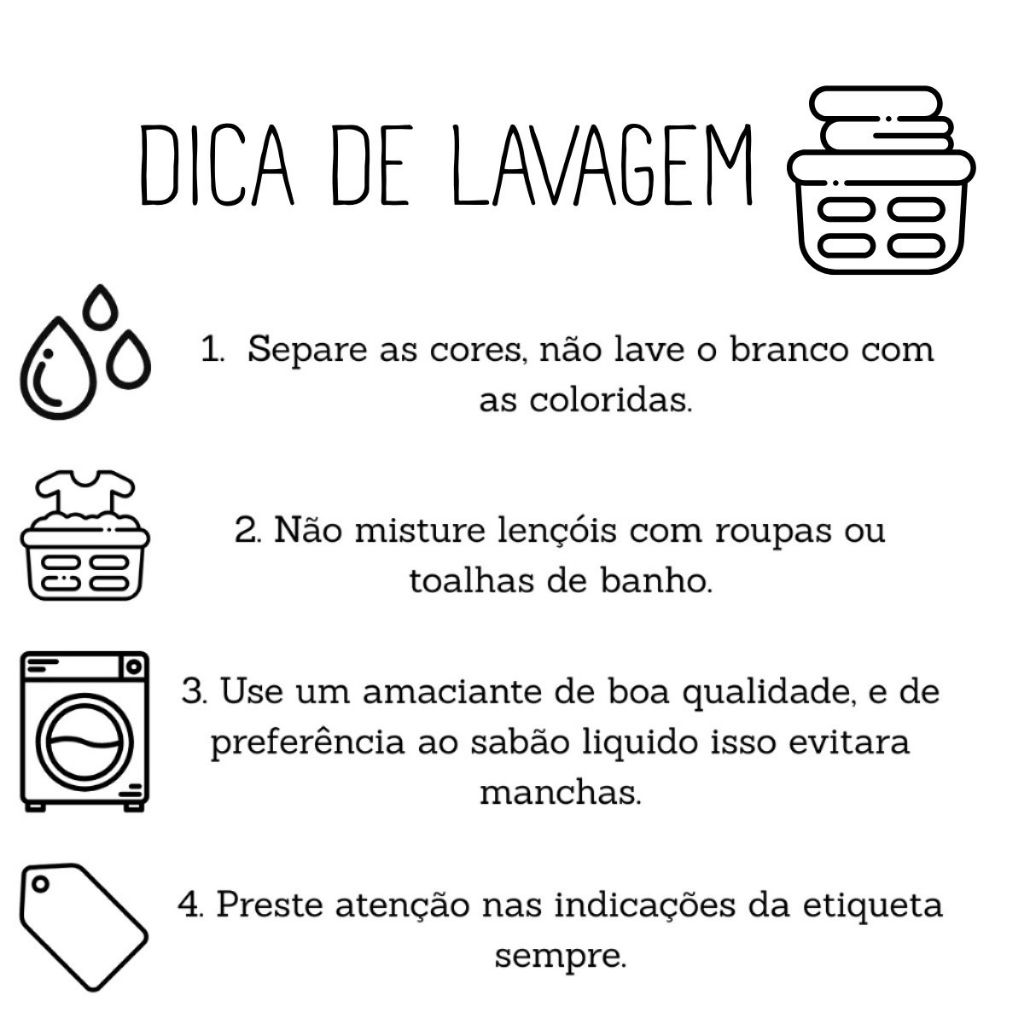 DICA DE LAVAGEM

1. Separe as cores, não lave o branco com as coloridas.

2. Não misture lençóis com roupas ou toalhas de banho.

3. Use um amaciante de boa qualidade, e de preferência ao sabão liquido isso evitara manchas.

4. Preste atenção nas indicações da etiqueta sempre.