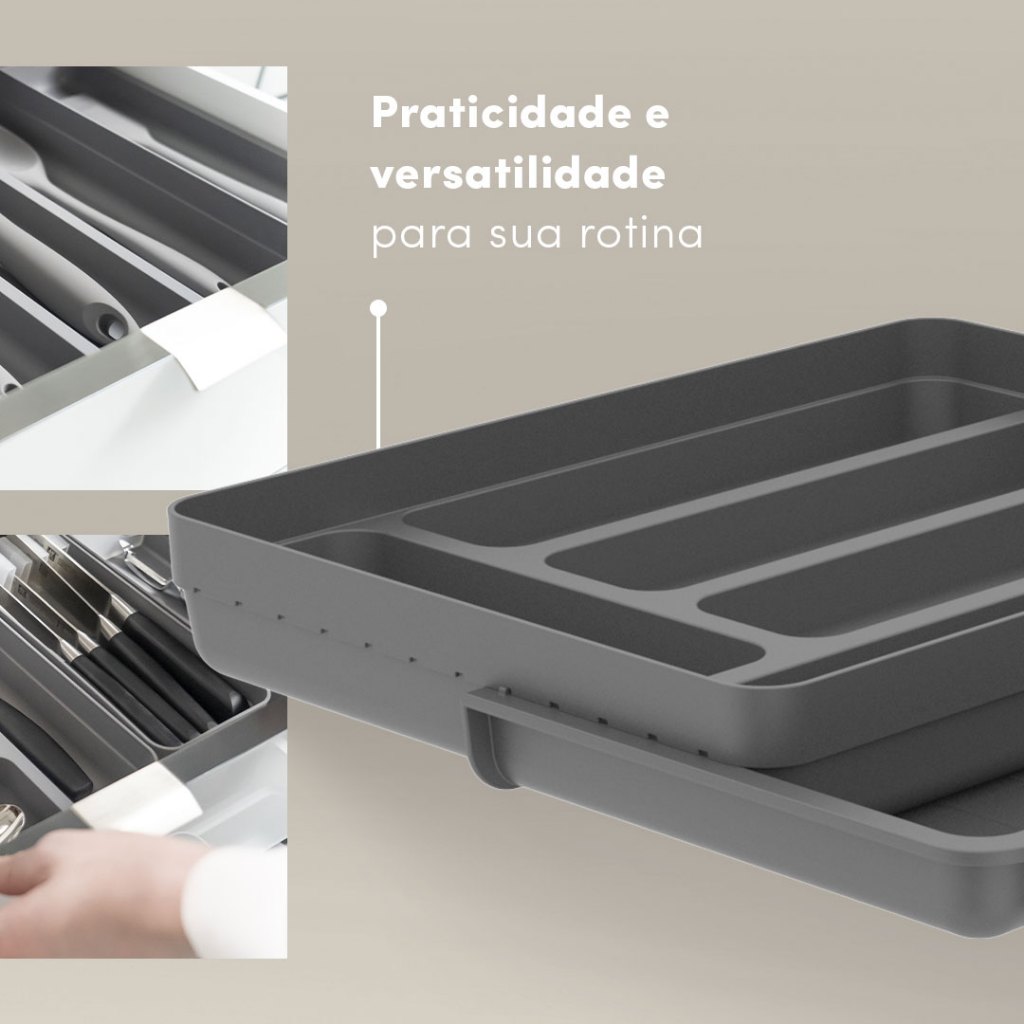 Praticidade e versatilidade para sua rotina