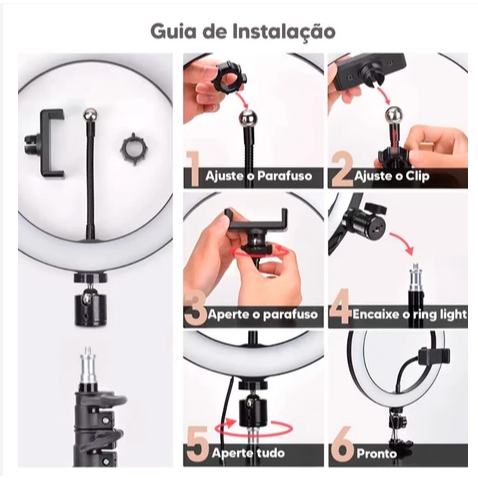 Guia de Instalação

1 Ajuste o Parafuso

2 Ajuste o Clip

3 Aperte o parafuso

4 Encaixe o ring light

5 Aperte tudo

6 Pronto