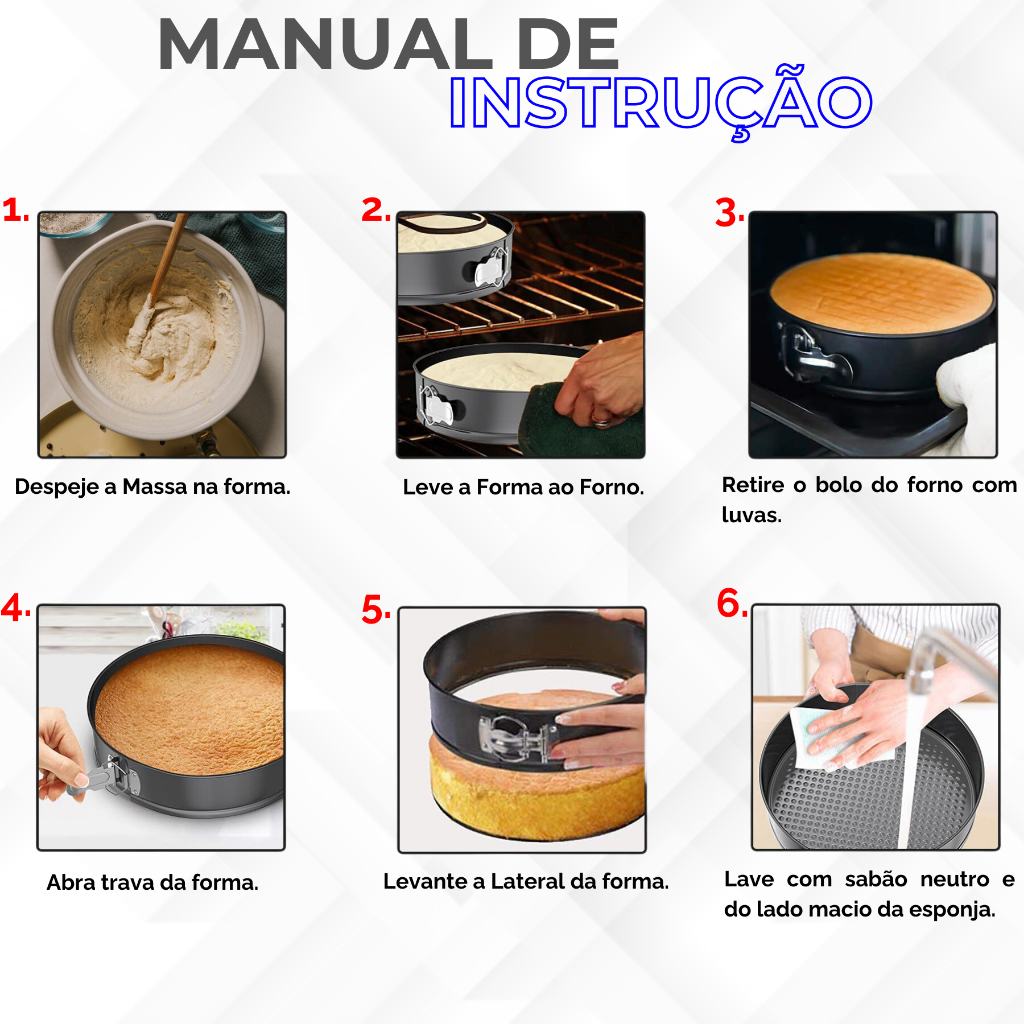 MANUAL DE INSTRUÇÃO

1.
Despeje a Massa na forma.

2.
Leve a Forma ao Forno.

3.
Retire o bolo do forno com luvas.

4.
Abra trava da forma.

5.
Levante a Lateral da forma.

6.
Lave com sabão neutro e do lado macio da esponja.