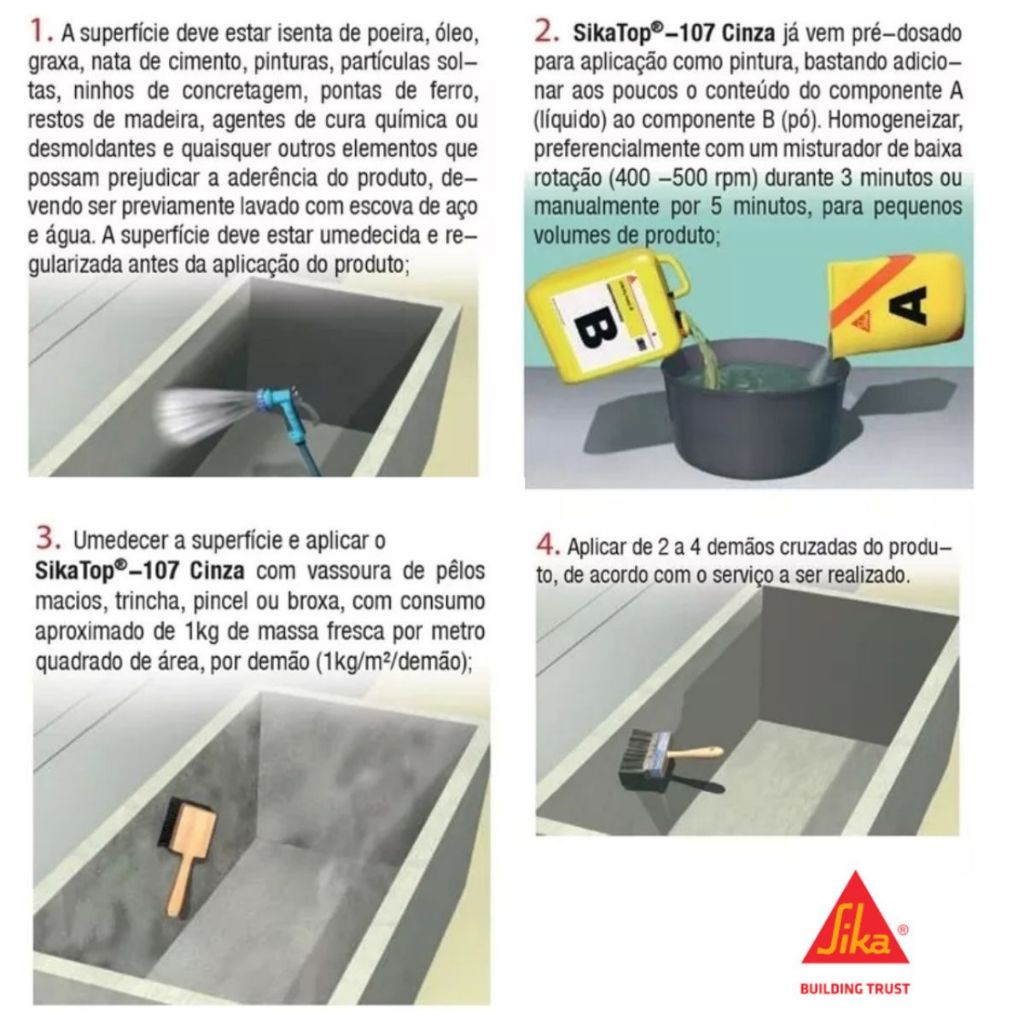 1. A superfície deve estar isenta de poeira, óleo, graxa, nata de cimento, pinturas, partículas soltas, ninhos de concretagem, pontas de ferro, restos de madeira, agentes de cura química ou desmoldantes e quaisquer outros elementos que possam prejudicar a aderência do produto, devendo ser previamente lavado com escova de aço e água. A superfície deve estar umedecida e regularizada antes da aplicação do produto;

2. SikaTop®–107 Cinza já vem pré–dosado para aplicação como pintura, bastando adicionar aos poucos o conteúdo do componente A (líquido) ao componente B (pó). Homogeneizar, preferencialmente com um misturador de baixa rotação (400 –500 rpm) durante 3 minutos ou manualmente por 5 minutos, para pequenos volumes de produto;

B

A

3. Umedecer a superfície e aplicar o SikaTop®–107 Cinza com vassoura de pêlos macios, trincha, pincel ou broxa, com consumo aproximado de 1kg de massa fresca por metro quadrado de área, por demão (1kg/m²/demão);

4. Aplicar de 2 a 4 demãos cruzadas do produto, de acordo com o serviço a ser realizado.

Sika®
BUILDING TRUST