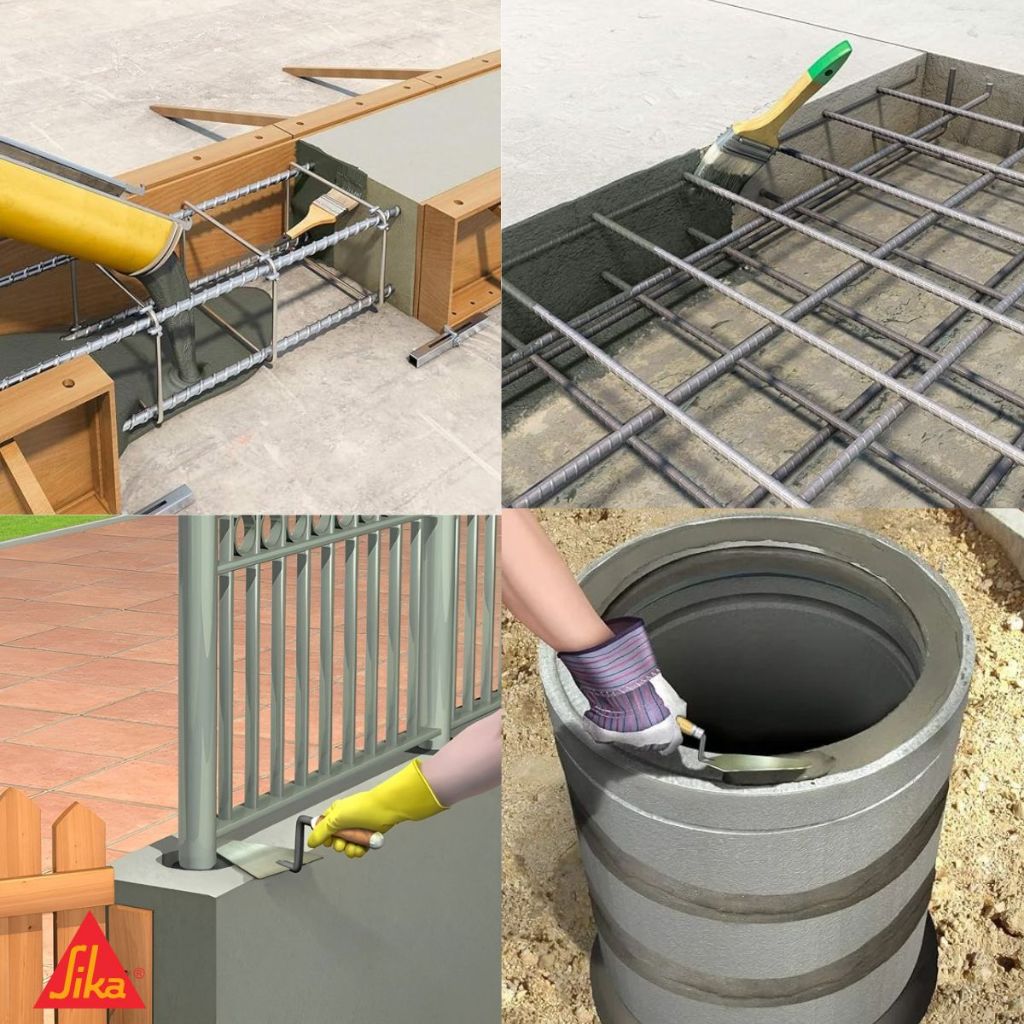 Sika®