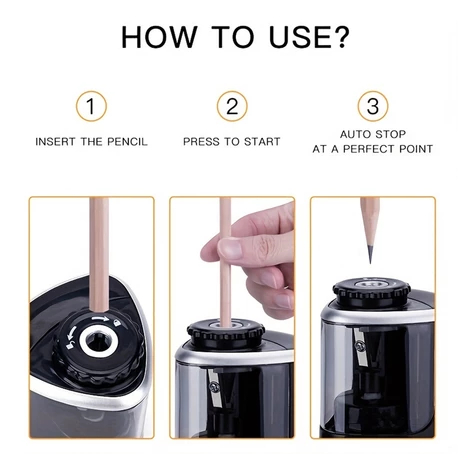 HOW TO USE?

1
INSERT THE PENCIL

2
PRESS TO START

3
AUTO STOP
AT A PERFECT POINT