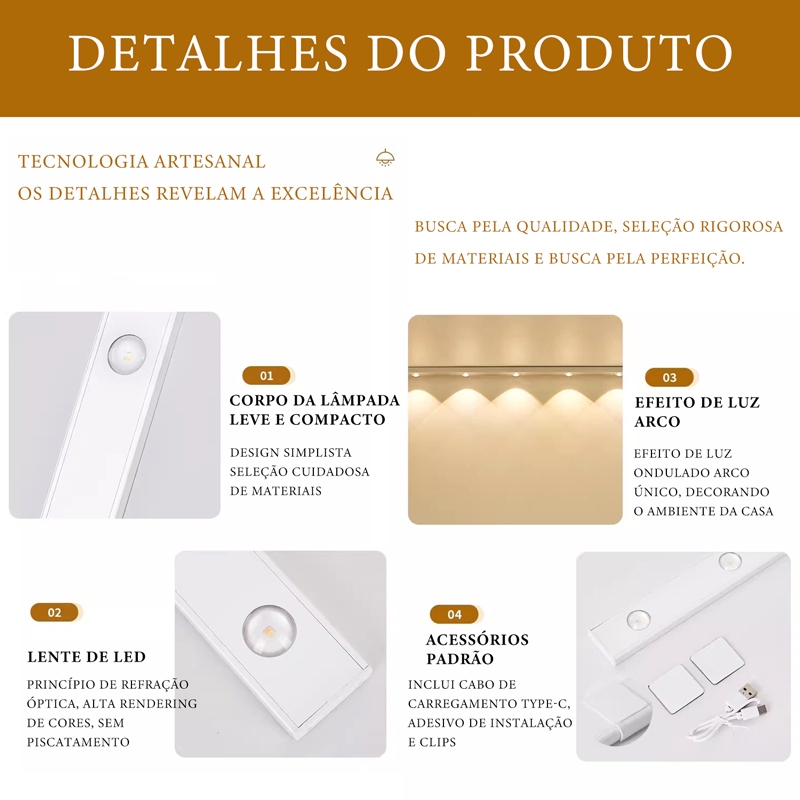 DETALHES DO PRODUTO

TECNOLOGIA ARTESANAL
OS DETALHES REVELAM A EXCELÊNCIA

BUSCA PELA QUALIDADE, SELEÇÃO RIGOROSA DE MATERIAIS E BUSCA PELA PERFEIÇÃO.

01
CORPO DA LÂMPADA LEVE E COMPACTO
DESIGN SIMPLISTA
SELEÇÃO CUIDADOSA DE MATERIAIS

03
EFEITO DE LUZ ARCO
EFEITO DE LUZ ONDULADO ARCO ÚNICO, DECORANDO O AMBIENTE DA CASA

02
LENTE DE LED
PRINCÍPIO DE REFRAÇÃO ÓPTICA, ALTA RENDERING DE CORES, SEM PISCATAMENTO

04
ACESSÓRIOS PADRÃO
INCLUI CABO DE CARREGAMENTO TYPE-C, ADESIVO DE INSTALAÇÃO E CLIPS