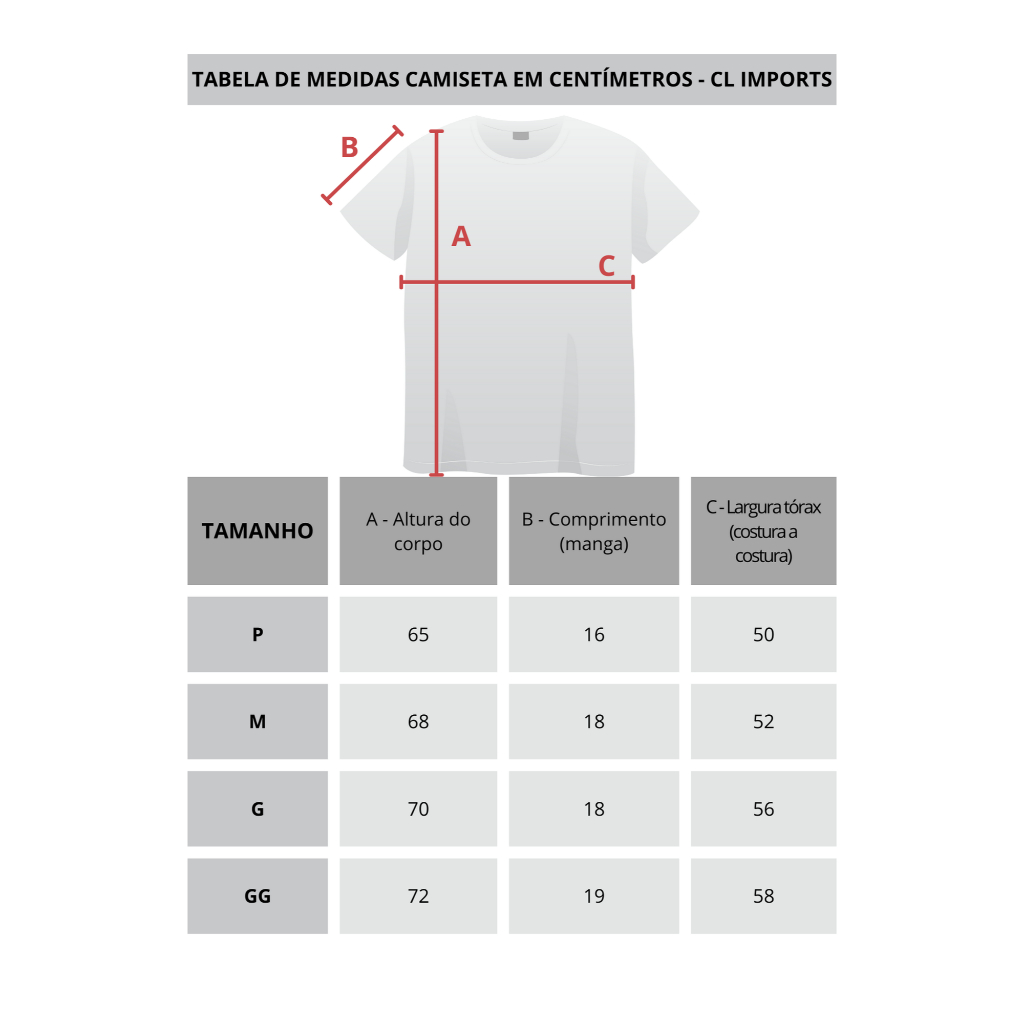 TABELA DE MEDIDAS CAMISETA EM CENTÍMETROS - CL IMPORTS

B

A

C

| TAMANHO | A - Altura do corpo | B - Comprimento (manga) | C - Largura tórax (costura a costura) |
|---|---|---|---|
| P | 65 | 16 | 50 |
| M | 68 | 18 | 52 |
| G | 70 | 18 | 56 |
| GG | 72 | 19 | 58 |