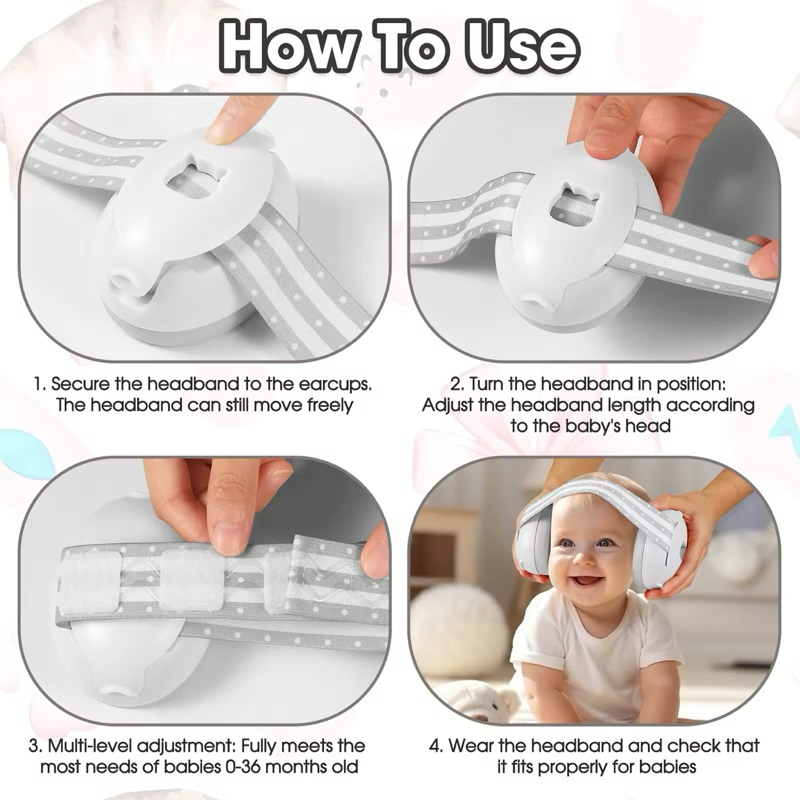 How To Use

1. Secure the headband to the earcups. The headband can still move freely

2. Turn the headband in position: Adjust the headband length according to the baby's head

3. Multi-level adjustment: Fully meets the most needs of babies 0-36 months old

4. Wear the headband and check that it fits properly for babies