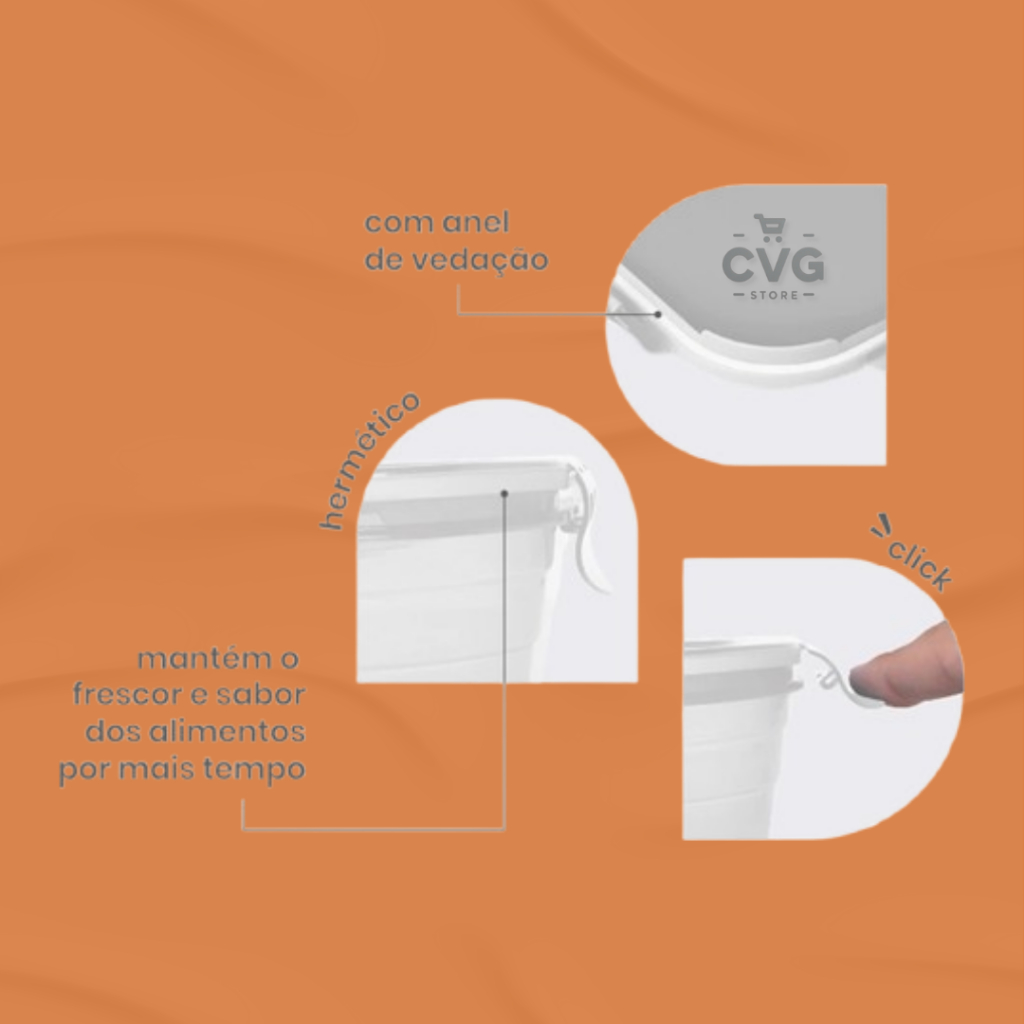 com anel de vedação

CVG
STORE

hermético

click

mantém o frescor e sabor dos alimentos por mais tempo