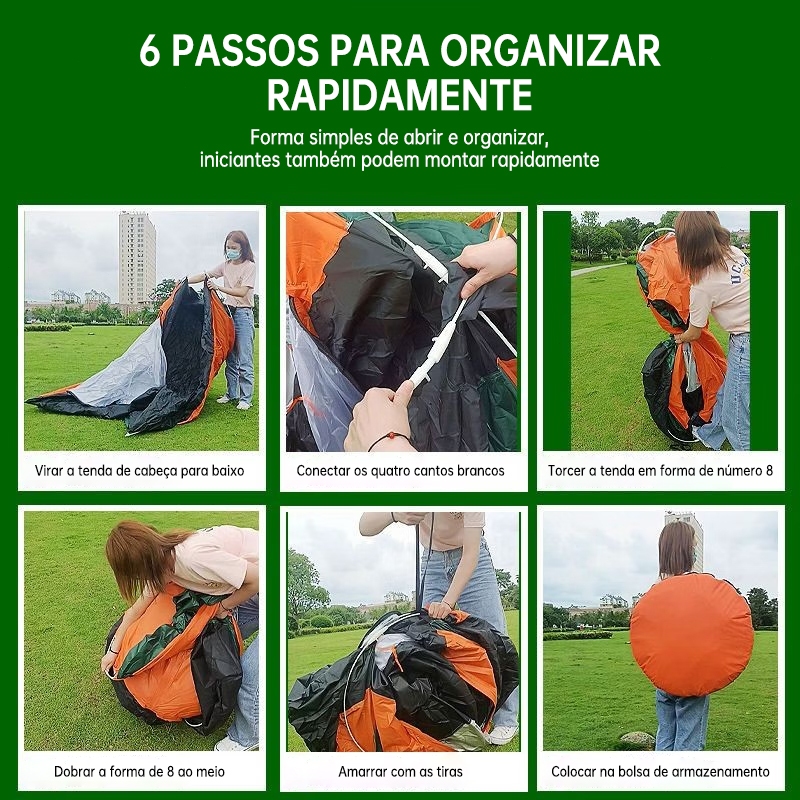 6 PASSOS PARA ORGANIZAR RAPIDAMENTE

Forma simples de abrir e organizar, iniciantes também podem montar rapidamente

Virar a tenda de cabeça para baixo

Conectar os quatro cantos brancos

Torcer a tenda em forma de número 8

Dobrar a forma de 8 ao meio

Amarrar com as tiras

Colocar na bolsa de armazenamento