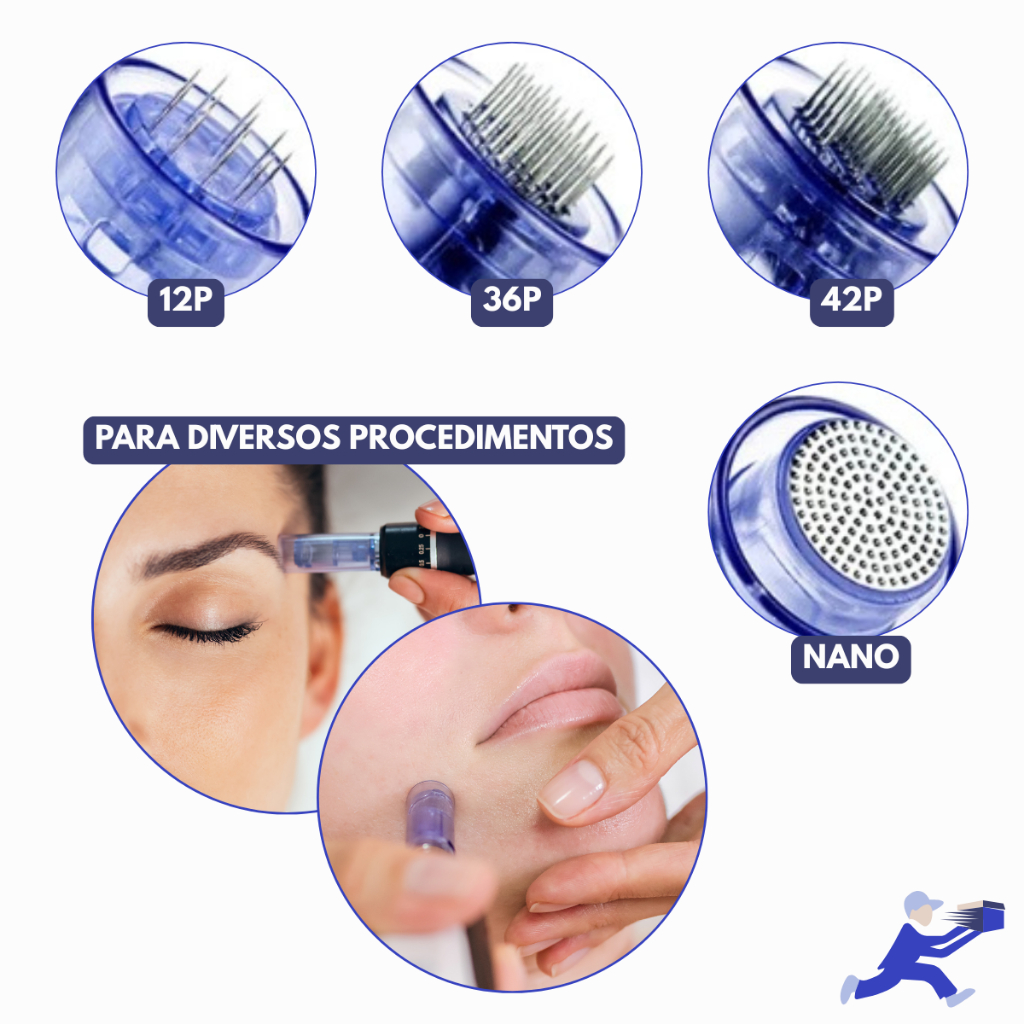 12P

36P

42P

PARA DIVERSOS PROCEDIMENTOS

NANO