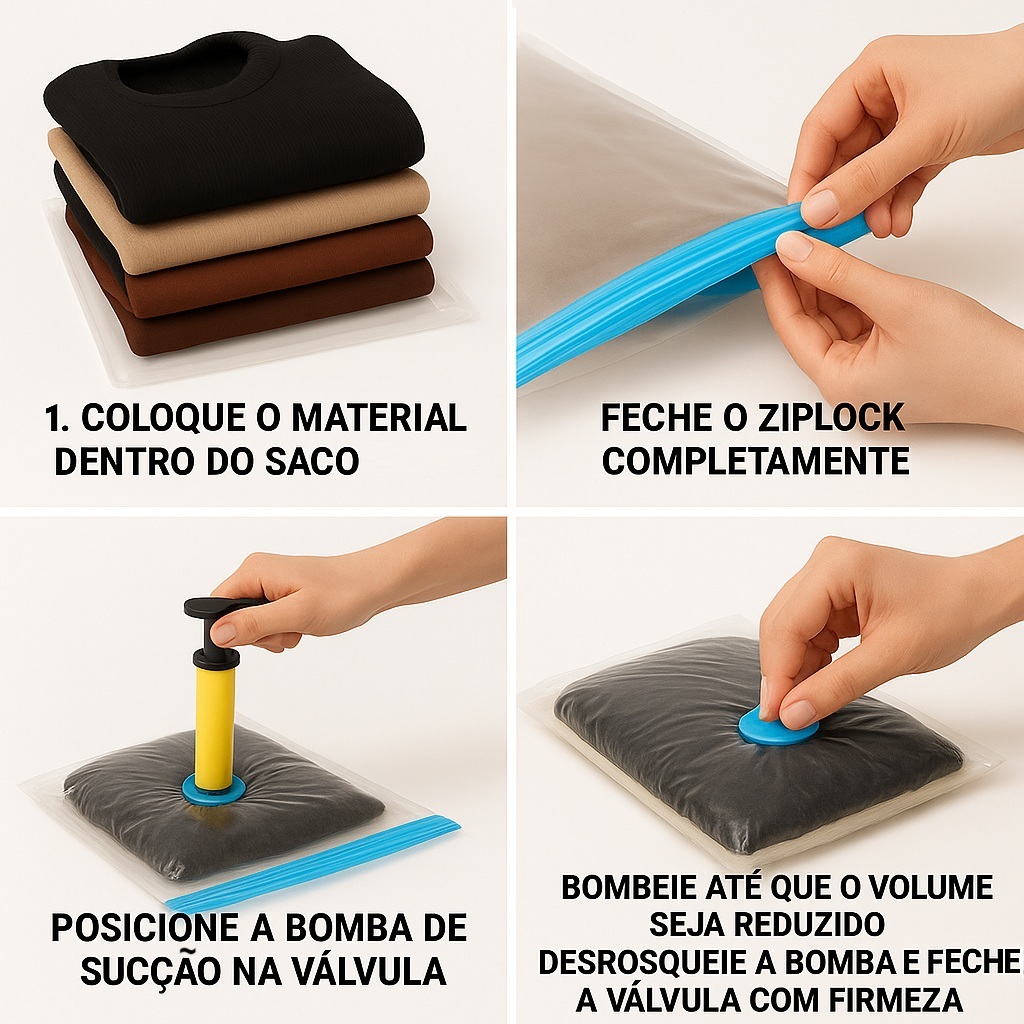 1. COLOQUE O MATERIAL DENTRO DO SACO

FECHE O ZIPLOCK COMPLETAMENTE

POSICIONE A BOMBA DE SUCÇÃO NA VÁLVULA

BOMBEIE ATÉ QUE O VOLUME SEJA REDUZIDO
DESROSQUEIE A BOMBA E FECHE A VÁLVULA COM FIRMEZA