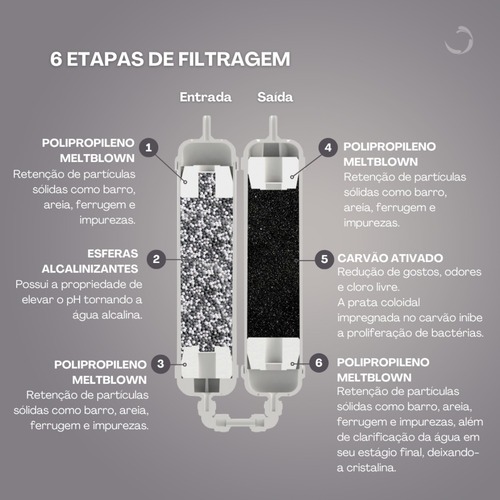 6 ETAPAS DE FILTRAGEM

Entrada

Saída

1

POLIPROPILENO MELTBLOWN
Retenção de partículas sólidas como barro, areia, ferrugem e impurezas.

2

ESFERAS ALCALINIZANTES
Possui a propriedade de elevar o pH tornando a água alcalina.

3

POLIPROPILENO MELTBLOWN
Retenção de partículas sólidas como barro, areia, ferrugem e impurezas.

4

POLIPROPILENO MELTBLOWN
Retenção de partículas sólidas como barro, areia, ferrugem e impurezas.

5

CARVÃO ATIVADO
Redução de gostos, odores e cloro livre.
A prata coloidal impregnada no carvão inibe a proliferação de bactérias.

6

POLIPROPILENO MELTBLOWN
Retenção de partículas sólidas como barro, areia, ferrugem e impurezas, além de clarificação da água em seu estágio final, deixando-a cristalina.